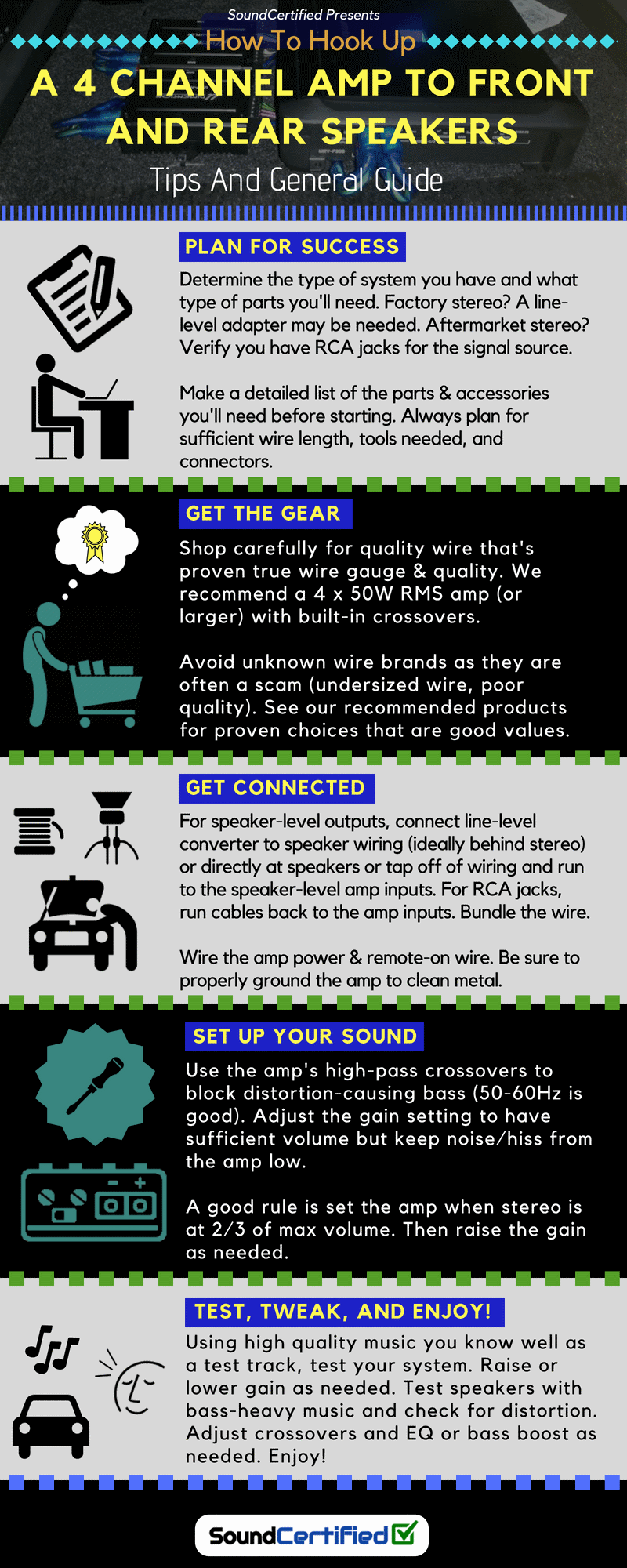 SoundCertified Presents

How To Hook Up

A 4 CHANNEL AMP TO FRONT AND REAR SPEAKERS

Tips And General Guide

PLAN FOR SUCCESS

Determine the type of system you have and what type of parts you'll need. Factory stereo? A line-level adapter may be needed. Aftermarket stereo? Verify you have RCA jacks for the signal source.

Make a detailed list of the parts & accessories you'll need before starting. Always plan for sufficient wire length, tools needed, and connectors.

GET THE GEAR

Shop carefully for quality wire that's proven true wire gauge & quality. We recommend a 4 x 50W RMS amp (or larger) with built-in crossovers.

Avoid unknown wire brands as they are often a scam (undersized wire, poor quality). See our recommended products for proven choices that are good values.

GET CONNECTED

For speaker-level outputs, connect line-level converter to speaker wiring (ideally behind stereo) or directly at speakers or tap off of wiring and run to the speaker-level amp inputs. For RCA jacks, run cables back to the amp inputs. Bundle the wire.

Wire the amp power & remote-on wire. Be sure to properly ground the amp to clean metal.

SET UP YOUR SOUND

Use the amp's high-pass crossovers to block distortion-causing bass (50-60Hz is good). Adjust the gain setting to have sufficient volume but keep noise/hiss from the amp low.

A good rule is set the amp when stereo is at 2/3 of max volume. Then raise the gain as needed.

TEST, TWEAK, AND ENJOY!

Using high quality music you know well as a test track, test your system. Raise or lower gain as needed. Test speakers with bass-heavy music and check for distortion. Adjust crossovers and EQ or bass boost as needed. Enjoy!

SoundCertified