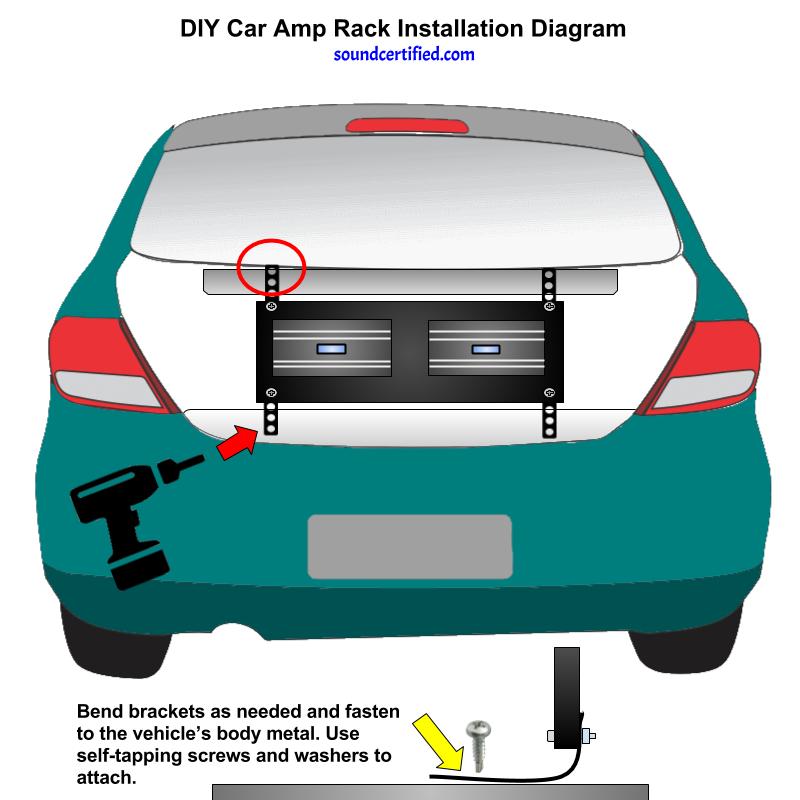 DIY Car Amp Rack Installation Diagram
soundcertified.com

Bend brackets as needed and fasten to the vehicle's body metal. Use self-tapping screws and washers to attach.