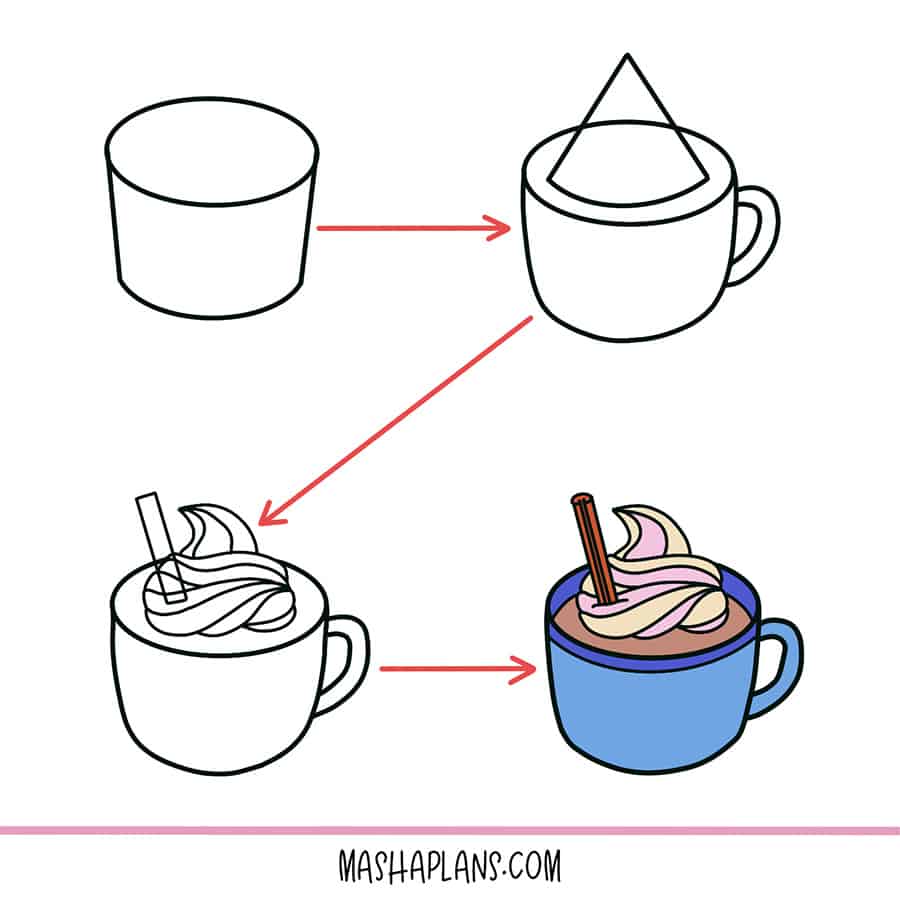 MASHAPLANS.COM