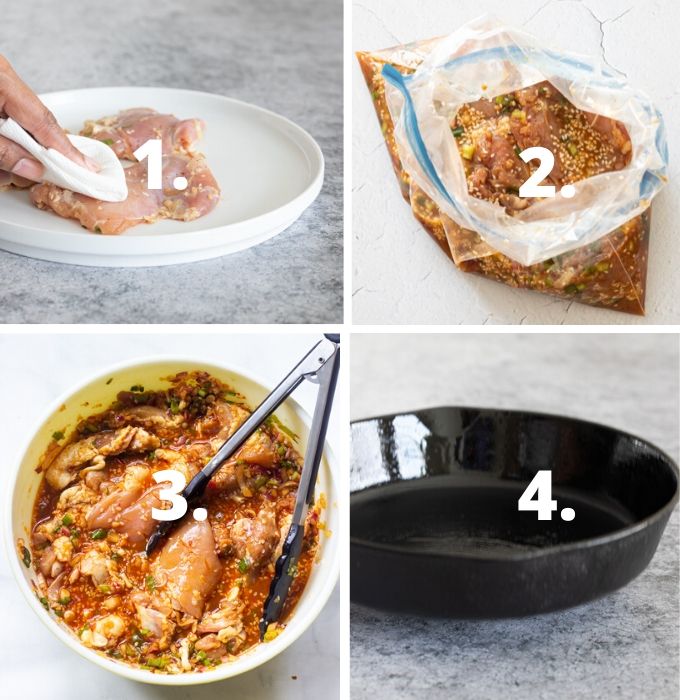 1.

2.

3.

4.