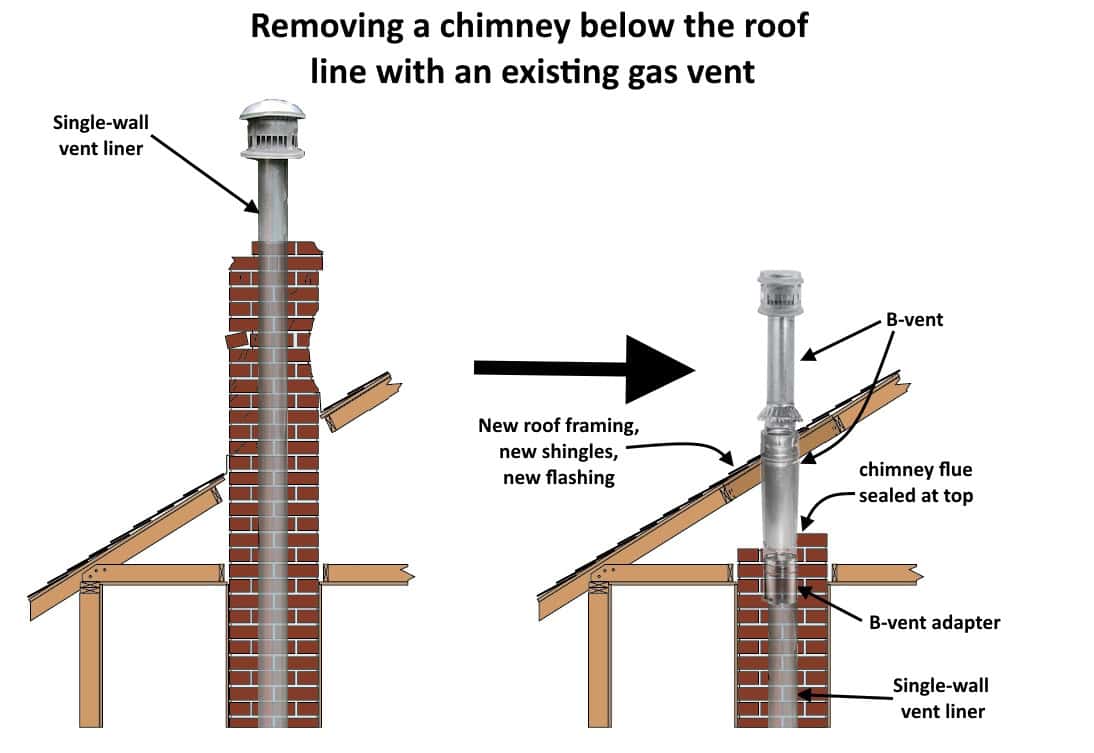 Removing a chimney below the roof line with an existing gas vent

Single-wall vent liner

B-vent

New roof framing, new shingles, new flashing

chimney flue sealed at top

B-vent adapter

Single-wall vent liner