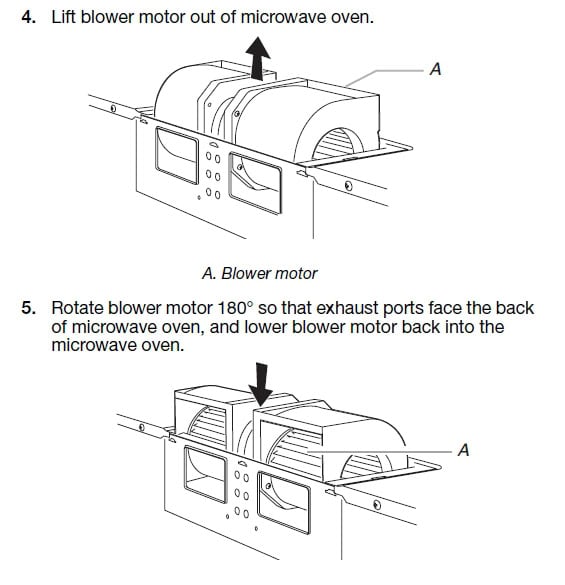 4. Lift blower motor out of microwave oven.

A

A. Blower motor

5. Rotate blower motor 180° so that exhaust ports face the back of microwave oven, and lower blower motor back into the microwave oven.

A