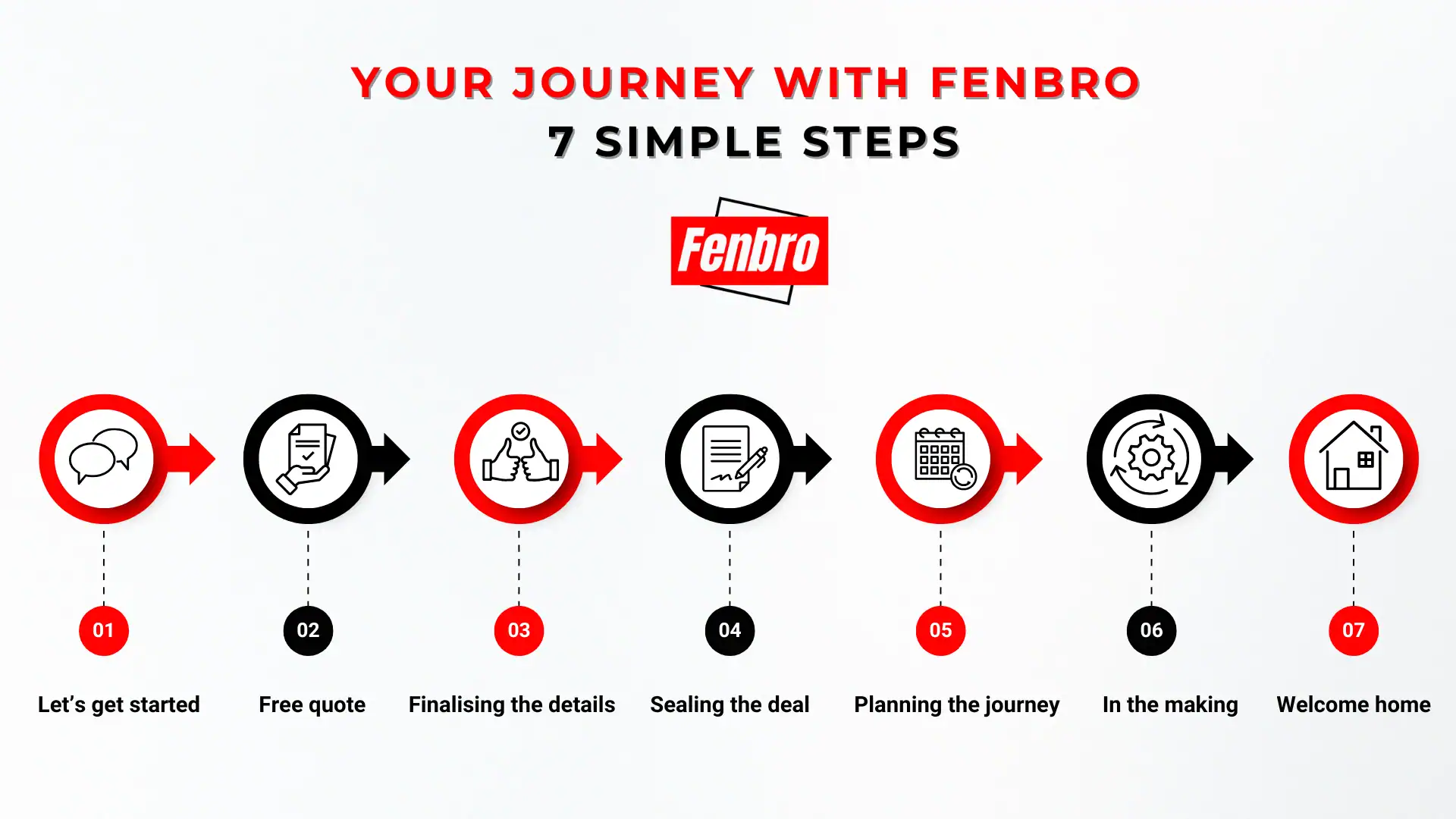 YOUR JOURNEY WITH FENBRO
7 SIMPLE STEPS

Fenbro

01
Let's get started

02
Free quote

03
Finalising the details

04
Sealing the deal

05
Planning the journey

06
In the making

07
Welcome home