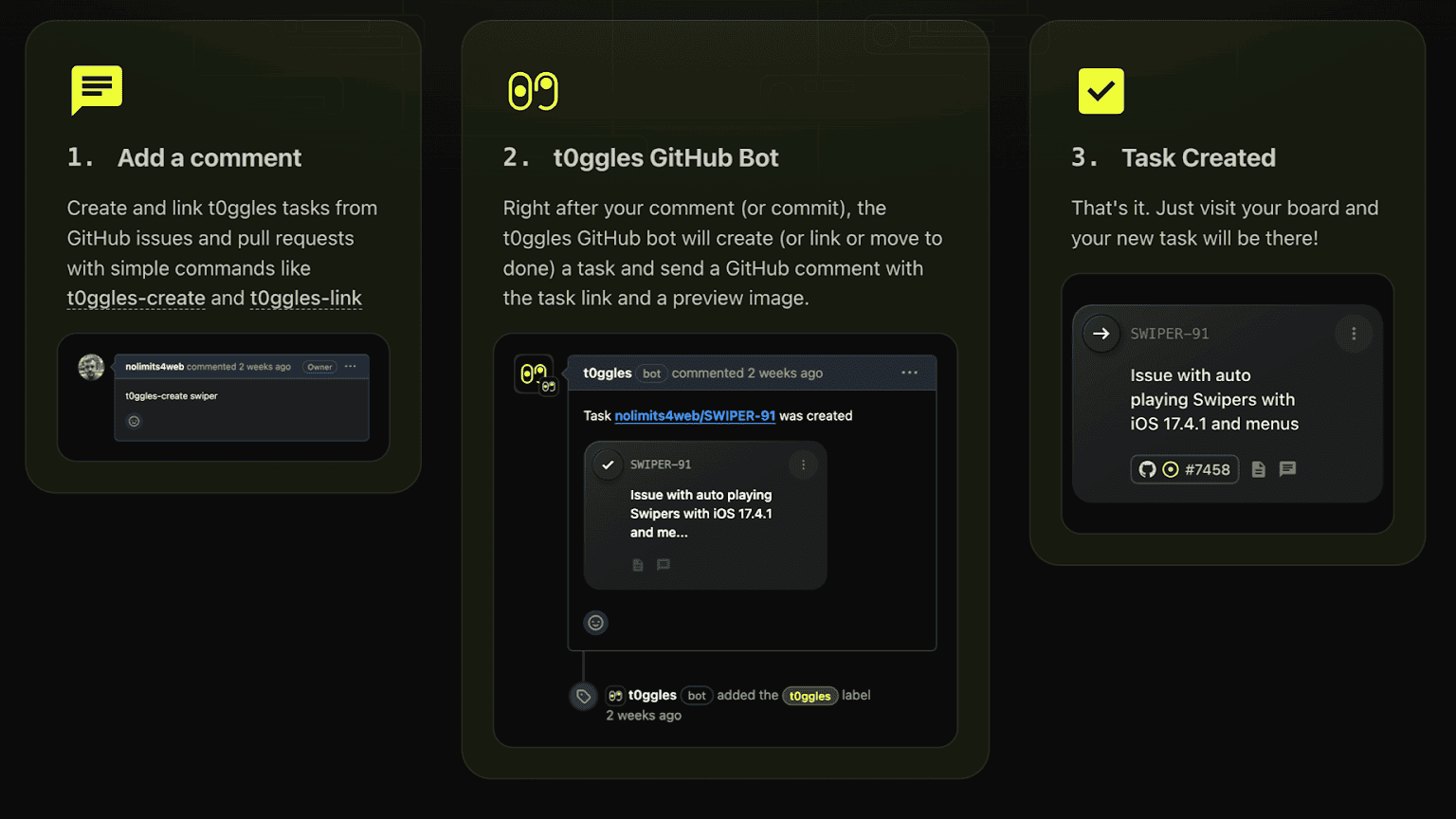 1. Add a comment

Create and link t0ggles tasks from GitHub issues and pull requests with simple commands like t0ggles-create and t0ggles-link

nolimits4web commented 2 weeks ago Owner ···

t0ggles-create swiper

2. t0ggles GitHub Bot

Right after your comment (or commit), the t0ggles GitHub bot will create (or link or move to done) a task and send a GitHub comment with the task link and a preview image.

t0ggles bot commented 2 weeks ago ···

Task nolimits4web/SWIPER-91 was created

SWIPER-91

Issue with auto playing Swipers with iOS 17.4.1 and me...

t0ggles bot added the t0ggles label 2 weeks ago

3. Task Created

That's it. Just visit your board and your new task will be there!

SWIPER-91

Issue with auto playing Swipers with iOS 17.4.1 and menus

#7458