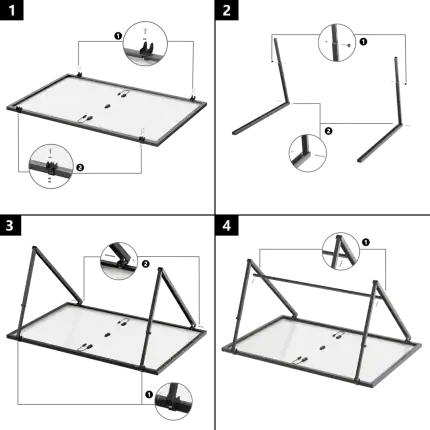 1

1

2

2

1

2

3

2

1

4

1