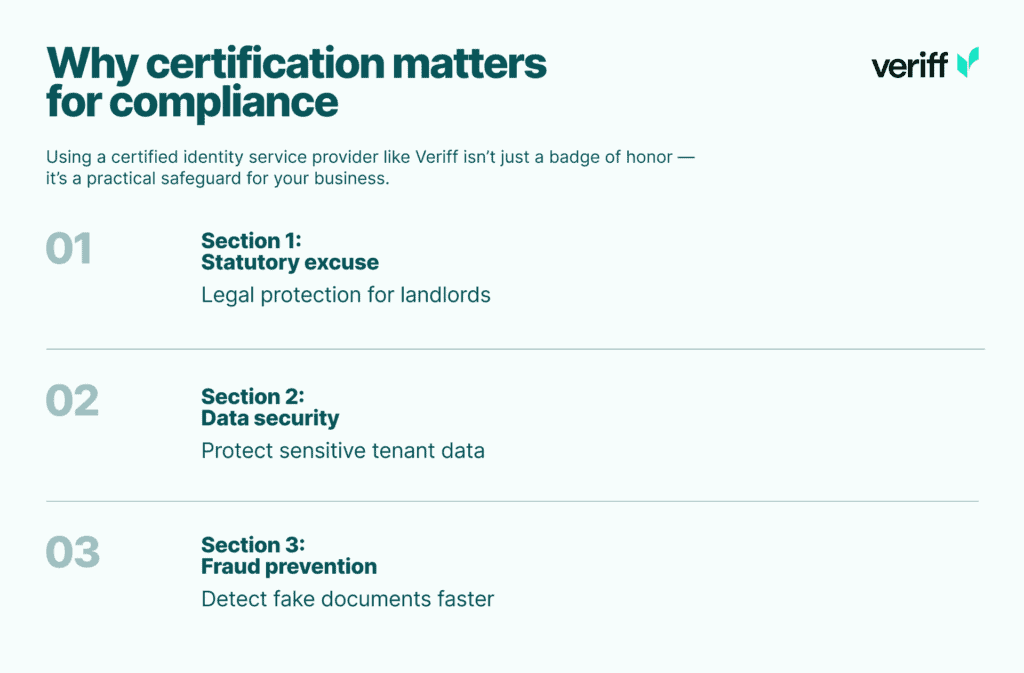 Why certification matters for compliance

veriff

Using a certified identity service provider like Veriff isn't just a badge of honor — it's a practical safeguard for your business.

01

Section 1:
Statutory excuse

Legal protection for landlords

02

Section 2:
Data security

Protect sensitive tenant data

03

Section 3:
Fraud prevention

Detect fake documents faster