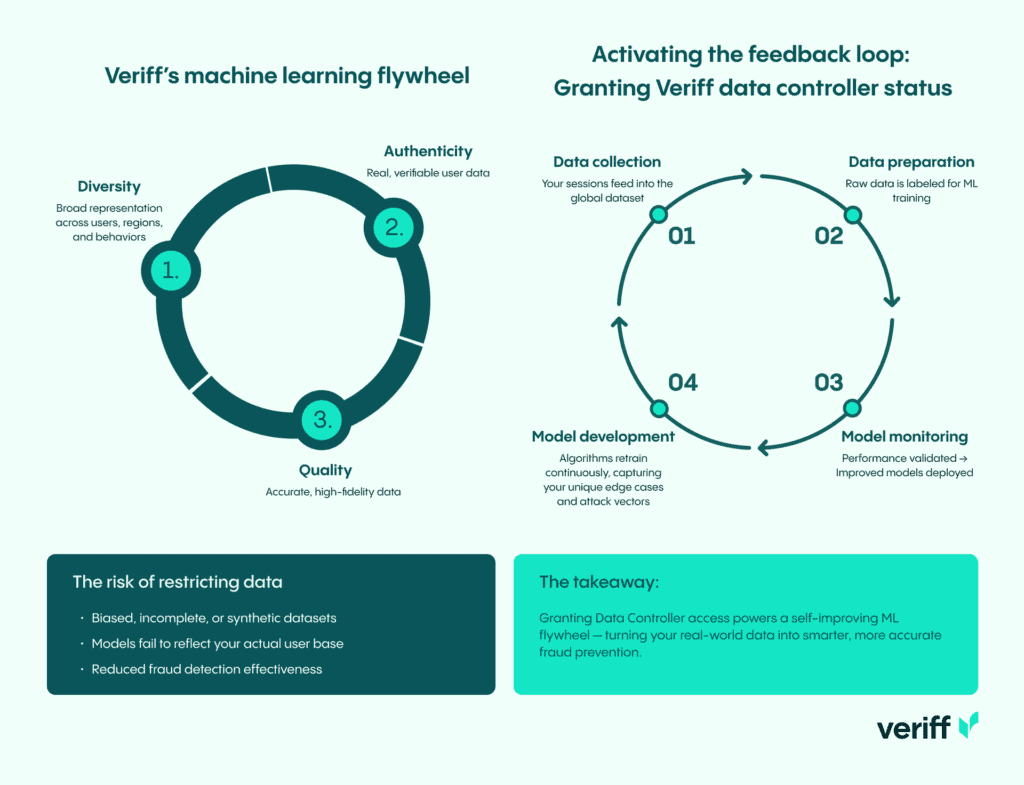 Veriff's machine learning flywheel

Diversity
Broad representation across users, regions, and behaviors

1.

Authenticity
Real, verifiable user data

2.

3.

Quality
Accurate, high-fidelity data

Activating the feedback loop: Granting Veriff data controller status

Data collection
Your sessions feed into the global dataset

01

Data preparation
Raw data is labeled for ML training

02

03

Model monitoring
Performance validated → Improved models deployed

04

Model development
Algorithms retrain continuously, capturing your unique edge cases and attack vectors

The risk of restricting data

· Biased, incomplete, or synthetic datasets
· Models fail to reflect your actual user base
· Reduced fraud detection effectiveness

The takeaway:

Granting Data Controller access powers a self-improving ML flywheel — turning your real-world data into smarter, more accurate fraud prevention.

veriff