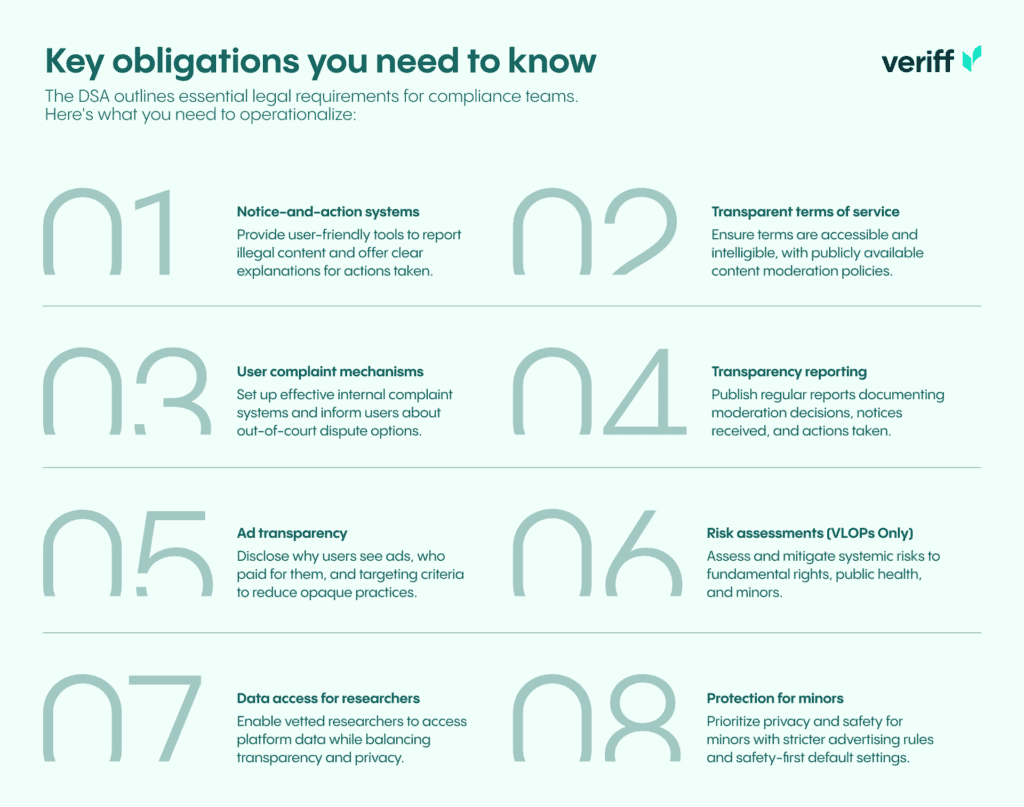 Key obligations you need to know

veriff

The DSA outlines essential legal requirements for compliance teams. Here's what you need to operationalize:

01

Notice-and-action systems

Provide user-friendly tools to report illegal content and offer clear explanations for actions taken.

02

Transparent terms of service

Ensure terms are accessible and intelligible, with publicly available content moderation policies.

03

User complaint mechanisms

Set up effective internal complaint systems and inform users about out-of-court dispute options.

04

Transparency reporting

Publish regular reports documenting moderation decisions, notices received, and actions taken.

05

Ad transparency

Disclose why users see ads, who paid for them, and targeting criteria to reduce opaque practices.

06

Risk assessments (VLOPs Only)

Assess and mitigate systemic risks to fundamental rights, public health, and minors.

07

Data access for researchers

Enable vetted researchers to access platform data while balancing transparency and privacy.

08

Protection for minors

Prioritize privacy and safety for minors with stricter advertising rules and safety-first default settings.