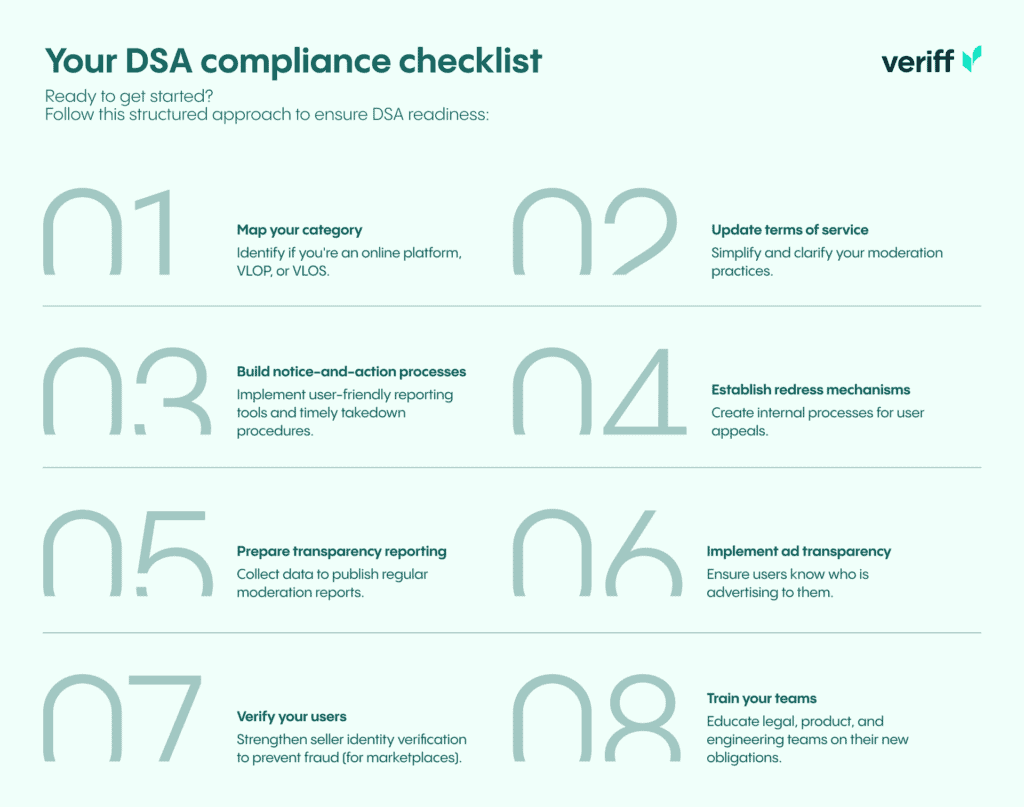 Your DSA compliance checklist

veriff

Ready to get started?
Follow this structured approach to ensure DSA readiness:

01

Map your category
Identify if you're an online platform, VLOP, or VLOS.

02

Update terms of service
Simplify and clarify your moderation practices.

03

Build notice-and-action processes
Implement user-friendly reporting tools and timely takedown procedures.

04

Establish redress mechanisms
Create internal processes for user appeals.

05

Prepare transparency reporting
Collect data to publish regular moderation reports.

06

Implement ad transparency
Ensure users know who is advertising to them.

07

Verify your users
Strengthen seller identity verification to prevent fraud (for marketplaces).

08

Train your teams
Educate legal, product, and engineering teams on their new obligations.