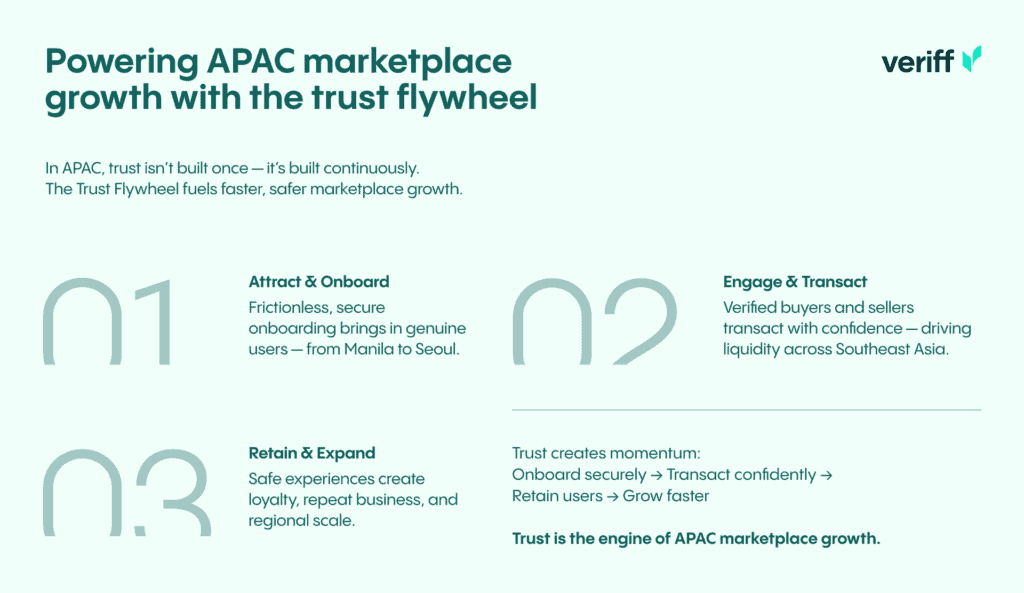 Powering APAC marketplace growth with the trust flywheel

veriff

In APAC, trust isn't built once — it's built continuously. The Trust Flywheel fuels faster, safer marketplace growth.

01

Attract & Onboard

Frictionless, secure onboarding brings in genuine users — from Manila to Seoul.

02

Engage & Transact

Verified buyers and sellers transact with confidence — driving liquidity across Southeast Asia.

03

Retain & Expand

Safe experiences create loyalty, repeat business, and regional scale.

Trust creates momentum: Onboard securely → Transact confidently → Retain users → Grow faster

Trust is the engine of APAC marketplace growth.