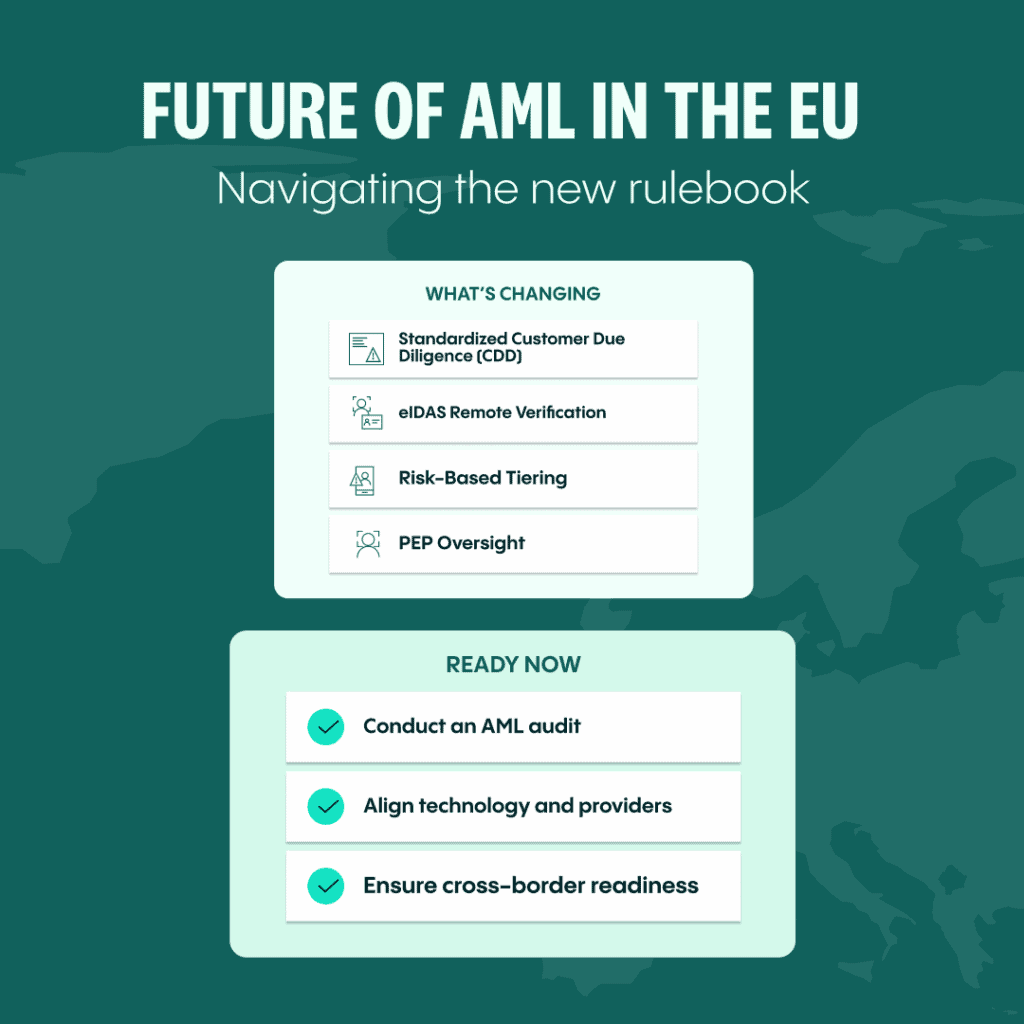 FUTURE OF AML IN THE EU
Navigating the new rulebook

WHAT'S CHANGING

Standardized Customer Due Diligence (CDD)

eIDAS Remote Verification

Risk-Based Tiering

PEP Oversight

READY NOW

Conduct an AML audit

Align technology and providers

Ensure cross-border readiness