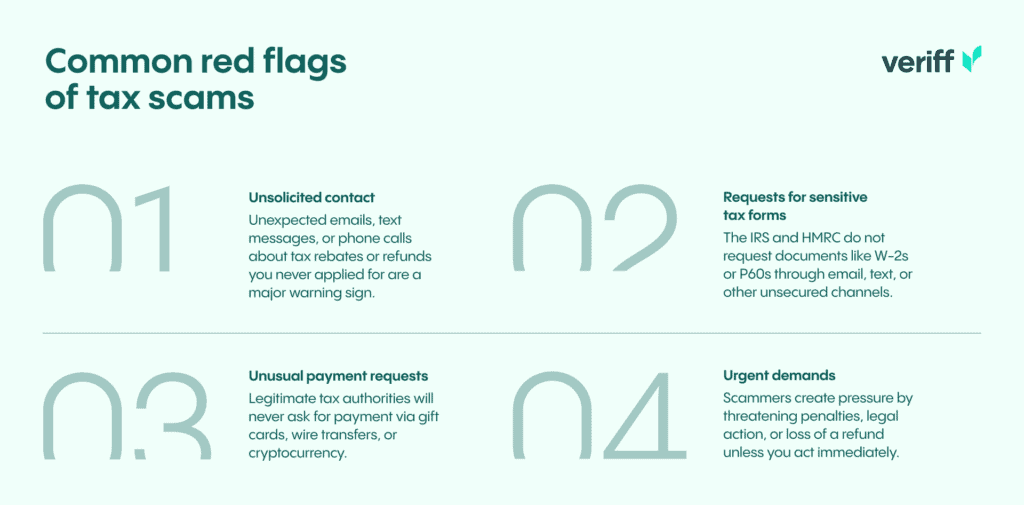 Common red flags of tax scams

veriff

01

Unsolicited contact

Unexpected emails, text messages, or phone calls about tax rebates or refunds you never applied for are a major warning sign.

02

Requests for sensitive tax forms

The IRS and HMRC do not request documents like W-2s or P60s through email, text, or other unsecured channels.

03

Unusual payment requests

Legitimate tax authorities will never ask for payment via gift cards, wire transfers, or cryptocurrency.

04

Urgent demands

Scammers create pressure by threatening penalties, legal action, or loss of a refund unless you act immediately.