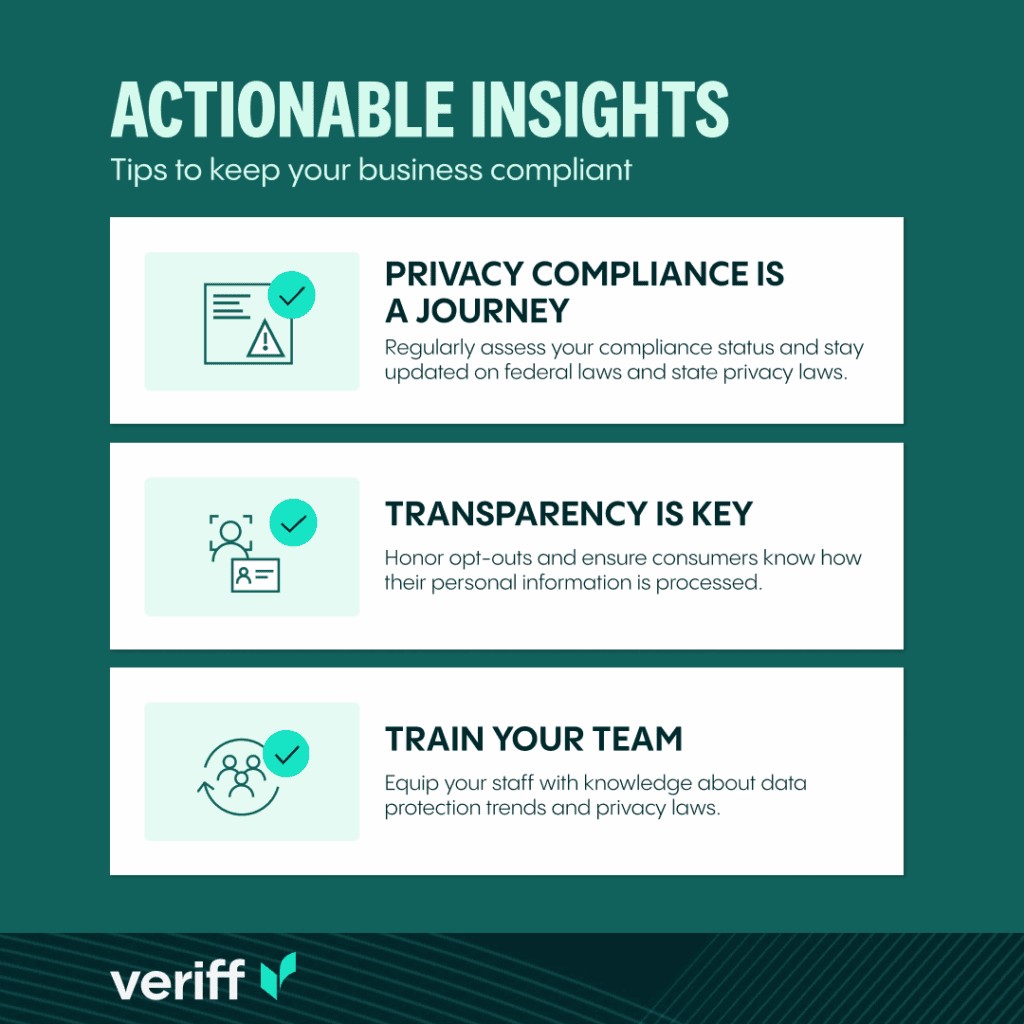 ACTIONABLE INSIGHTS

Tips to keep your business compliant

PRIVACY COMPLIANCE IS A JOURNEY

Regularly assess your compliance status and stay updated on federal laws and state privacy laws.

TRANSPARENCY IS KEY

Honor opt-outs and ensure consumers know how their personal information is processed.

TRAIN YOUR TEAM

Equip your staff with knowledge about data protection trends and privacy laws.

veriff