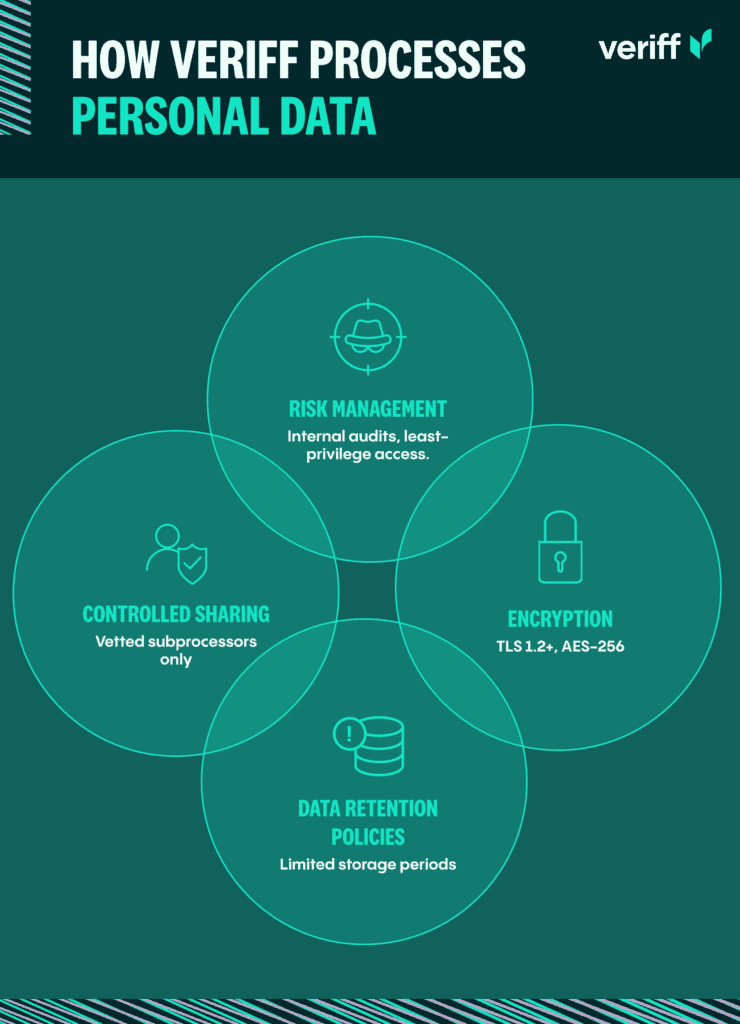 HOW VERIFF PROCESSES PERSONAL DATA

veriff

RISK MANAGEMENT
Internal audits, least-privilege access.

CONTROLLED SHARING
Vetted subprocessors only

ENCRYPTION
TLS 1.2+, AES-256

DATA RETENTION POLICIES
Limited storage periods