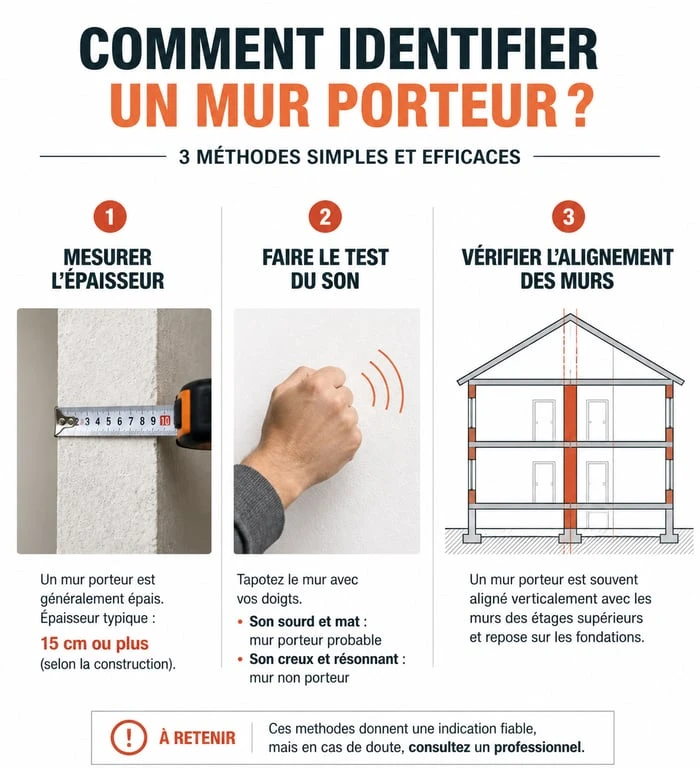 COMMENT IDENTIFIER
UN MUR PORTEUR ?

3 MÉTHODES SIMPLES ET EFFICACES

1

MESURER L'ÉPAISSEUR

2 3 4 5 6 7 8 9 10

Un mur porteur est généralement épais. Épaisseur typique :

15 cm ou plus
(selon la construction).

2

FAIRE LE TEST DU SON

Tapotez le mur avec vos doigts.

• Son sourd et mat : mur porteur probable
• Son creux et résonnant : mur non porteur

3

VÉRIFIER L'ALIGNEMENT DES MURS

Un mur porteur est souvent aligné verticalement avec les murs des étages supérieurs et repose sur les fondations.

!

À RETENIR

Ces methodes donnent une indication fiable, mais en cas de doute, consultez un professionnel.