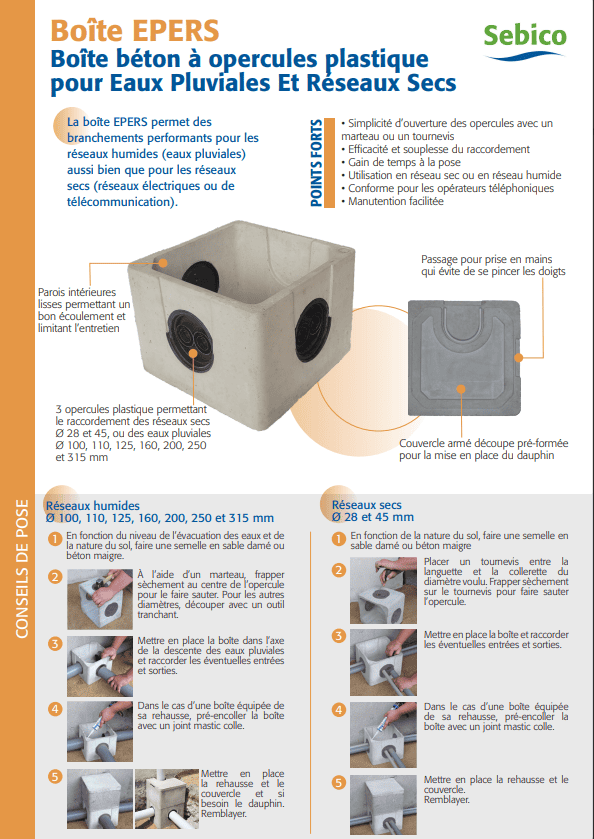 Boîte EPERS
Boîte béton à opercules plastique pour Eaux Pluviales Et Réseaux Secs

Sebico

La boîte EPERS permet des branchements performants pour les réseaux humides (eaux pluviales) aussi bien que pour les réseaux secs (réseaux électriques ou de télécommunication).

POINTS FORTS
• Simplicité d'ouverture des opercules avec un marteau ou un tournevis
• Efficacité et souplesse du raccordement
• Gain de temps à la pose
• Utilisation en réseau sec ou en réseau humide
• Conforme pour les opérateurs téléphoniques
• Manutention facilitée

Parois intérieures lisses permettant un bon écoulement et limitant l'entretien

Passage pour prise en mains qui évite de se pincer les doigts

3 opercules plastique permettant le raccordement des réseaux secs Ø 28 et 45, ou des eaux pluviales Ø 100, 110, 125, 160, 200, 250 et 315 mm

Couvercle armé découpe pré-formée pour la mise en place du dauphin

CONSEILS DE POSE

Réseaux humides
Ø 100, 110, 125, 160, 200, 250 et 315 mm

1 En fonction du niveau de l'évacuation des eaux et de la nature du sol, faire une semelle en sable damé ou béton maigre.

2 À l'aide d'un marteau, frapper sèchement au centre de l'opercule pour le faire sauter. Pour les autres diamètres, découper avec un outil tranchant.

3 Mettre en place la boîte dans l'axe de la descente des eaux pluviales et raccorder les éventuelles entrées et sorties.

4 Dans le cas d'une boîte équipée de sa rehausse, pré-encoller la boîte avec un joint mastic colle.

5 Mettre en place la rehausse et le couvercle et si besoin le dauphin. Remblayer.

Réseaux secs
Ø 28 et 45 mm

1 En fonction de la nature du sol, faire une semelle en sable damé ou béton maigre

2 Placer un tournevis entre la languette et la collerette du diamètre voulu. Frapper sèchement sur le tournevis pour faire sauter l'opercule.

3 Mettre en place la boîte et raccorder les éventuelles entrées et sorties.

4 Dans le cas d'une boîte équipée de sa rehausse, pré-encoller la boîte avec un joint mastic colle.

5 Mettre en place la rehausse et le couvercle. Remblayer.