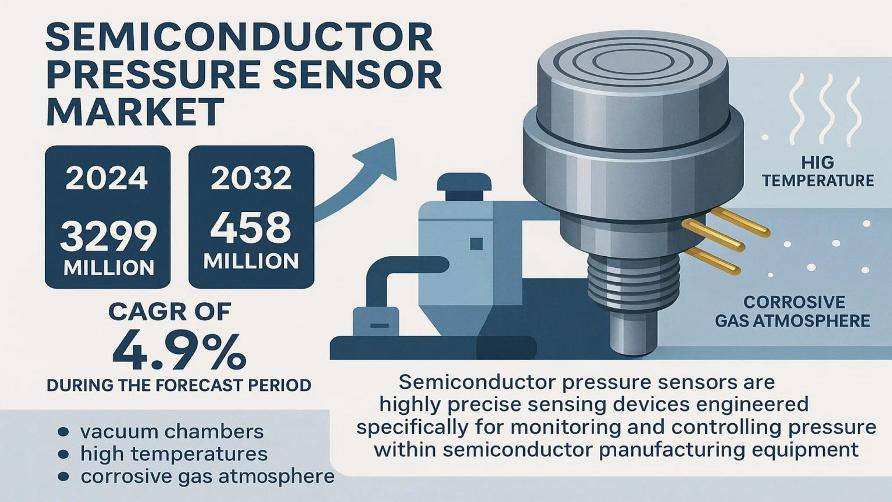 SEMICONDUCTOR PRESSURE SENSOR MARKET

2024
3299 MILLION

2032
458 MILLION

CAGR OF
4.9%
DURING THE FORECAST PERIOD

HIG TEMPERATURE

CORROSIVE GAS ATMOSPHERE

Semiconductor pressure sensors are highly precise sensing devices engineered specifically for monitoring and controlling pressure within semiconductor manufacturing equipment

• vacuum chambers
• high temperatures
• corrosive gas atmosphere