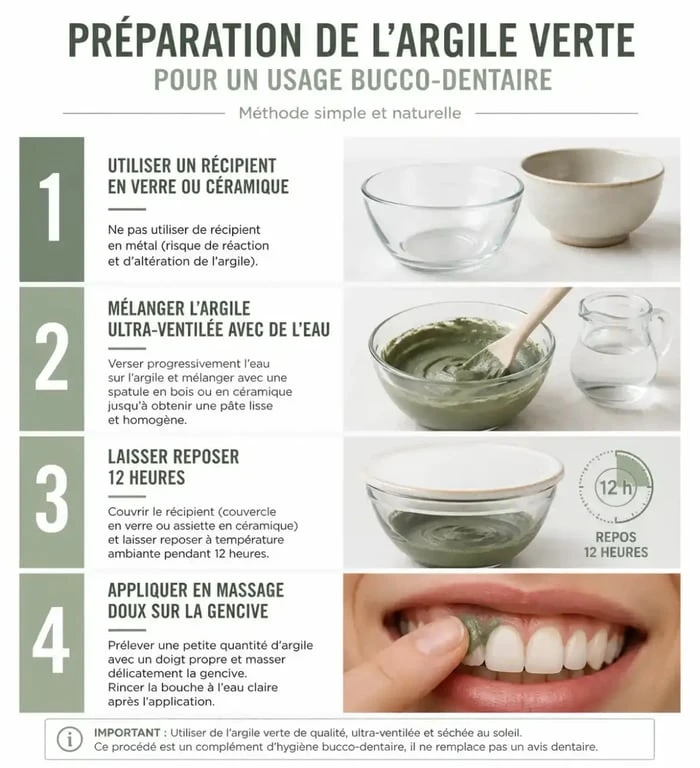 PRÉPARATION DE L'ARGILE VERTE
POUR UN USAGE BUCCO-DENTAIRE

Méthode simple et naturelle

1

UTILISER UN RÉCIPIENT EN VERRE OU CÉRAMIQUE

Ne pas utiliser de récipient en métal (risque de réaction et d'altération de l'argile).

2

MÉLANGER L'ARGILE ULTRA-VENTILÉE AVEC DE L'EAU

Verser progressivement l'eau sur l'argile et mélanger avec une spatule en bois ou en céramique jusqu'à obtenir une pâte lisse et homogène.

3

LAISSER REPOSER 12 HEURES

Couvrir le récipient (couvercle en verre ou assiette en céramique) et laisser reposer à température ambiante pendant 12 heures.

12 h

REPOS 12 HEURES

4

APPLIQUER EN MASSAGE DOUX SUR LA GENCIVE

Prélever une petite quantité d'argile avec un doigt propre et masser délicatement la gencive.
Rincer la bouche à l'eau claire après l'application.

i

IMPORTANT : Utiliser de l'argile verte de qualité, ultra-ventilée et séchée au soleil.
Ce procédé est un complément d'hygiène bucco-dentaire, il ne remplace pas un avis dentaire.