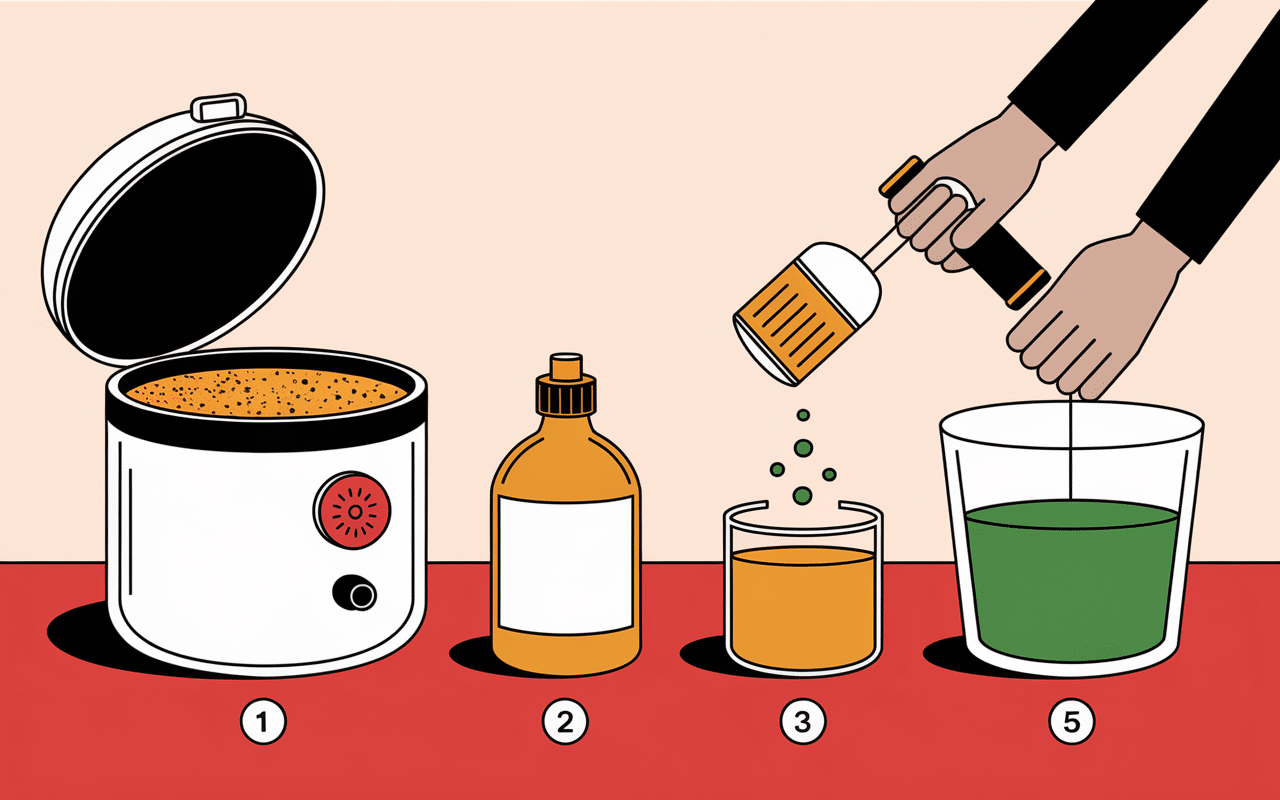 1
2
3
5