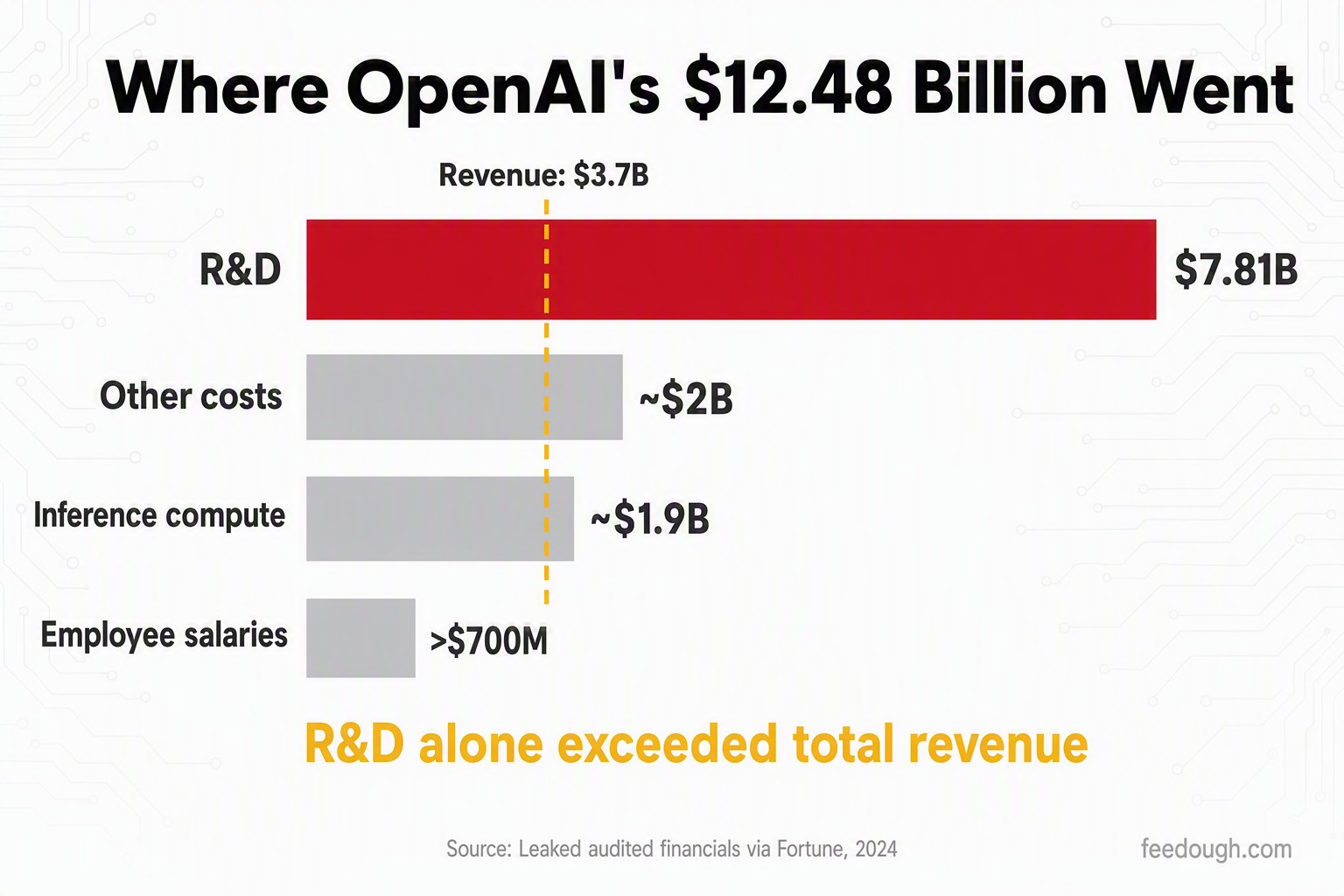 Where OpenAI's \$12.48 Billion Went

Revenue: \$3.7B

R&D \$7.81B

Other costs ~\$2B

Inference compute ~\$1.9B

Employee salaries >\$700M

R&D alone exceeded total revenue

Source: Leaked audited financials via Fortune, 2024

feedough.com