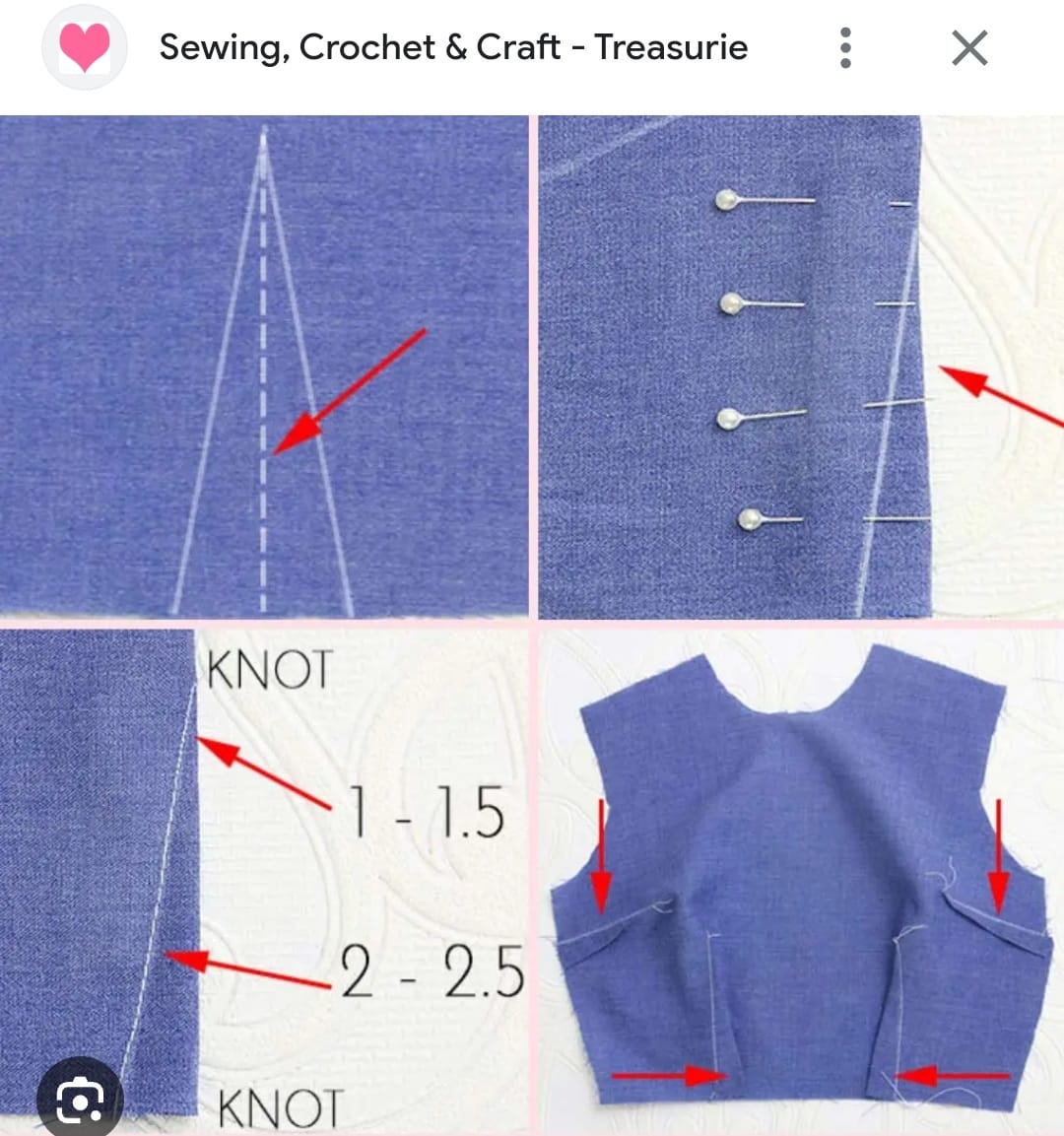 Sewing, Crochet & Craft - Treasurie

KNOT

1 - 1.5

2 - 2.5

KNOT