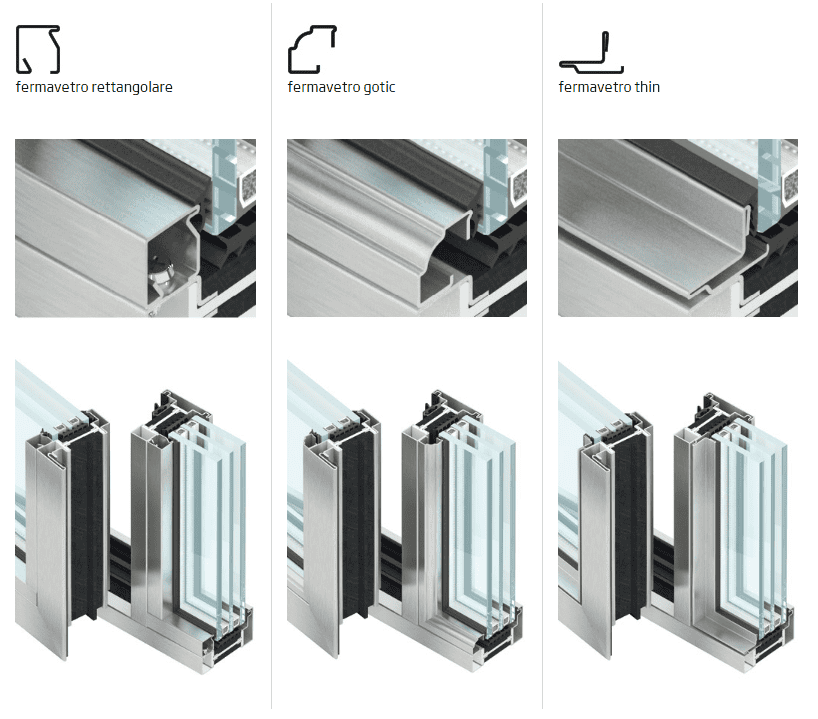 fermavetro rettangolare

fermavetro gotic

fermavetro thin