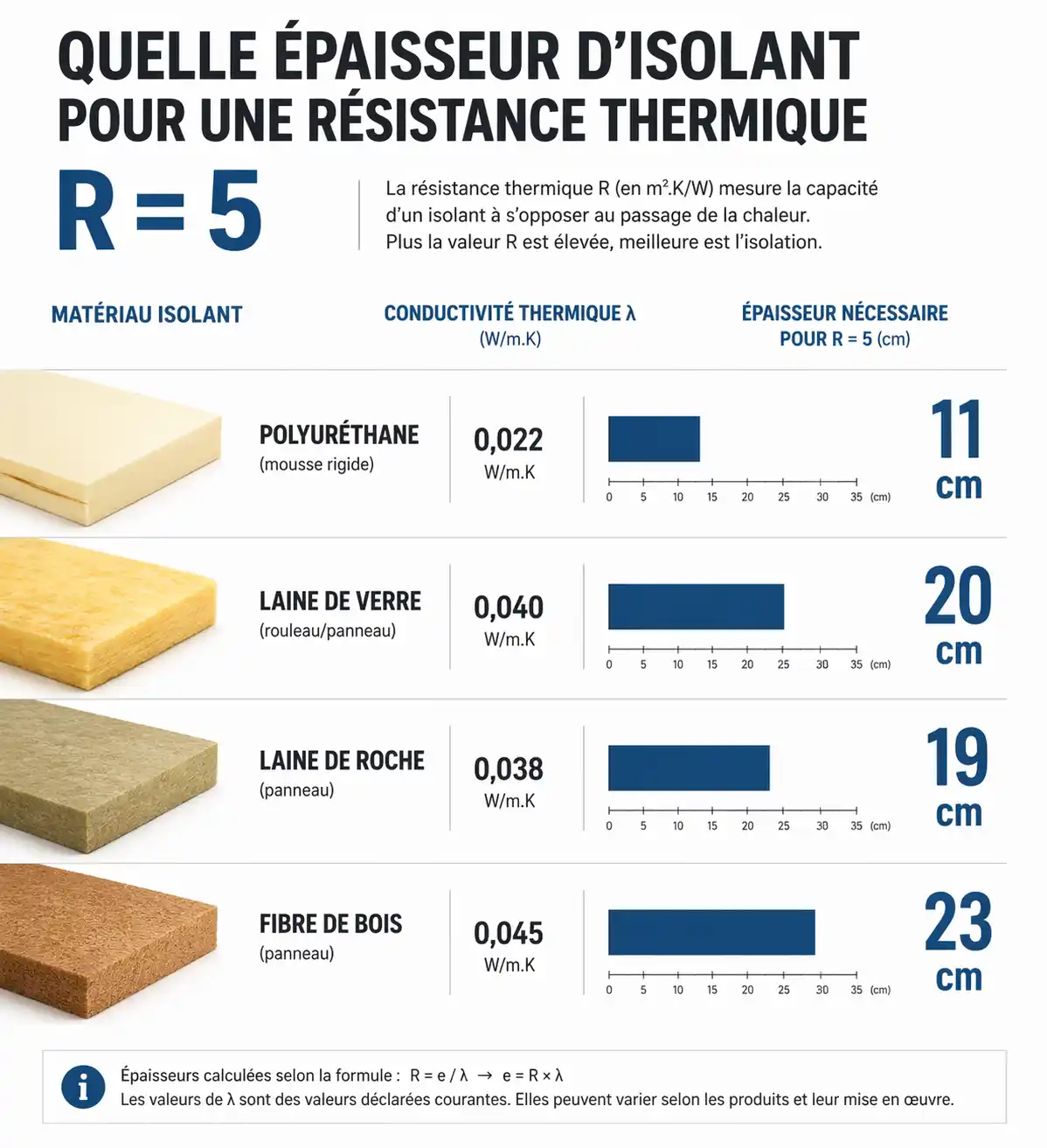 QUELLE ÉPAISSEUR D'ISOLANT
POUR UNE RÉSISTANCE THERMIQUE

R = 5

La résistance thermique R (en m².K/W) mesure la capacité d'un isolant à s'opposer au passage de la chaleur.
Plus la valeur R est élevée, meilleure est l'isolation.

MATÉRIAU ISOLANT

CONDUCTIVITÉ THERMIQUE λ (W/m.K)

ÉPAISSEUR NÉCESSAIRE POUR R = 5 (cm)

POLYURÉTHANE
(mousse rigide)

0,022
W/m.K

0 5 10 15 20 25 30 35 (cm)

11
cm

LAINE DE VERRE
(rouleau/panneau)

0,040
W/m.K

0 5 10 15 20 25 30 35 (cm)

20
cm

LAINE DE ROCHE
(panneau)

0,038
W/m.K

0 5 10 15 20 25 30 35 (cm)

19
cm

FIBRE DE BOIS
(panneau)

0,045
W/m.K

0 5 10 15 20 25 30 35 (cm)

23
cm

i

Épaisseurs calculées selon la formule : R = e / λ → e = R × λ
Les valeurs de λ sont des valeurs déclarées courantes. Elles peuvent varier selon les produits et leur mise en œuvre.