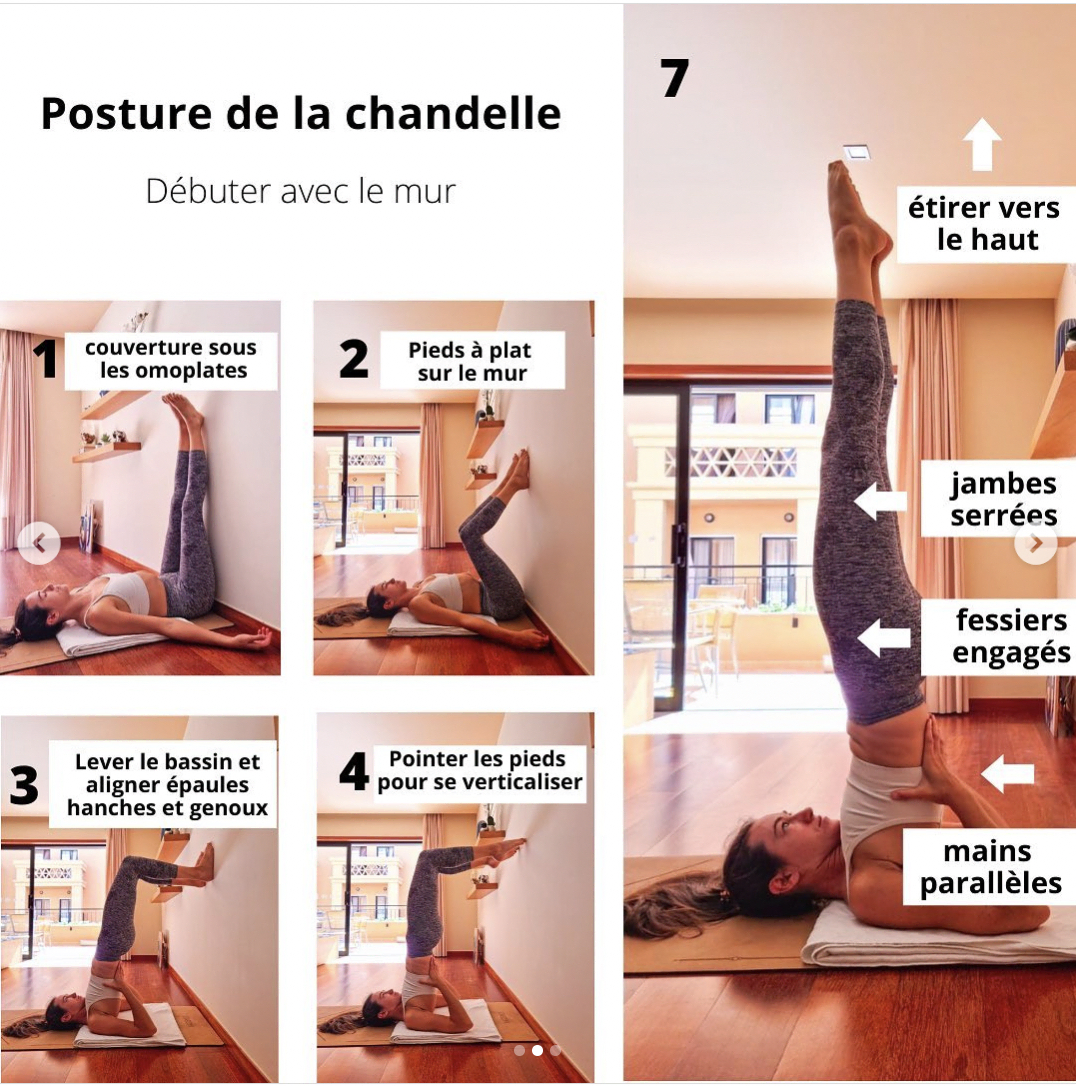 Posture de la chandelle

Débuter avec le mur

1 couverture sous les omoplates

2 Pieds à plat sur le mur

3 Lever le bassin et aligner épaules hanches et genoux

4 Pointer les pieds pour se verticaliser

7

étirer vers le haut

jambes serrées

fessiers engagés

mains parallèles