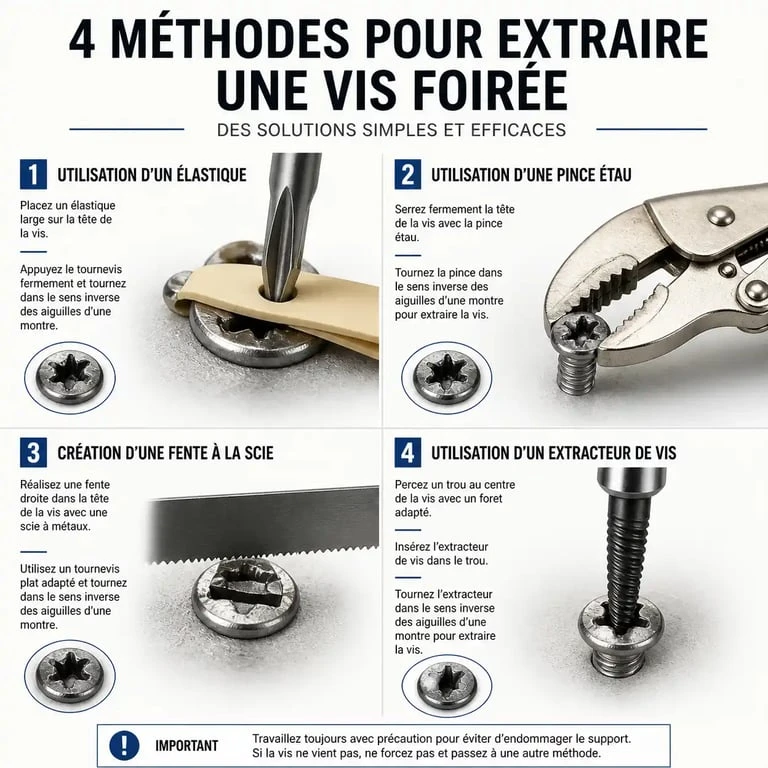 4 MÉTHODES POUR EXTRAIRE UNE VIS FOIRÉE

DES SOLUTIONS SIMPLES ET EFFICACES

1 UTILISATION D'UN ÉLASTIQUE

Placez un élastique large sur la tête de la vis.

Appuyez le tournevis fermement et tournez dans le sens inverse des aiguilles d'une montre.

2 UTILISATION D'UNE PINCE ÉTAU

Serrez fermement la tête de la vis avec la pince étau.

Tournez la pince dans le sens inverse des aiguilles d'une montre pour extraire la vis.

3 CRÉATION D'UNE FENTE À LA SCIE

Réalisez une fente droite dans la tête de la vis avec une scie à métaux.

Utilisez un tournevis plat adapté et tournez dans le sens inverse des aiguilles d'une montre.

4 UTILISATION D'UN EXTRACTEUR DE VIS

Percez un trou au centre de la vis avec un foret adapté.

Insérez l'extracteur de vis dans le trou.

Tournez l'extracteur dans le sens inverse des aiguilles d'une montre pour extraire la vis.

! IMPORTANT

Travaillez toujours avec précaution pour éviter d'endommager le support. Si la vis ne vient pas, ne forcez pas et passez à une autre méthode.