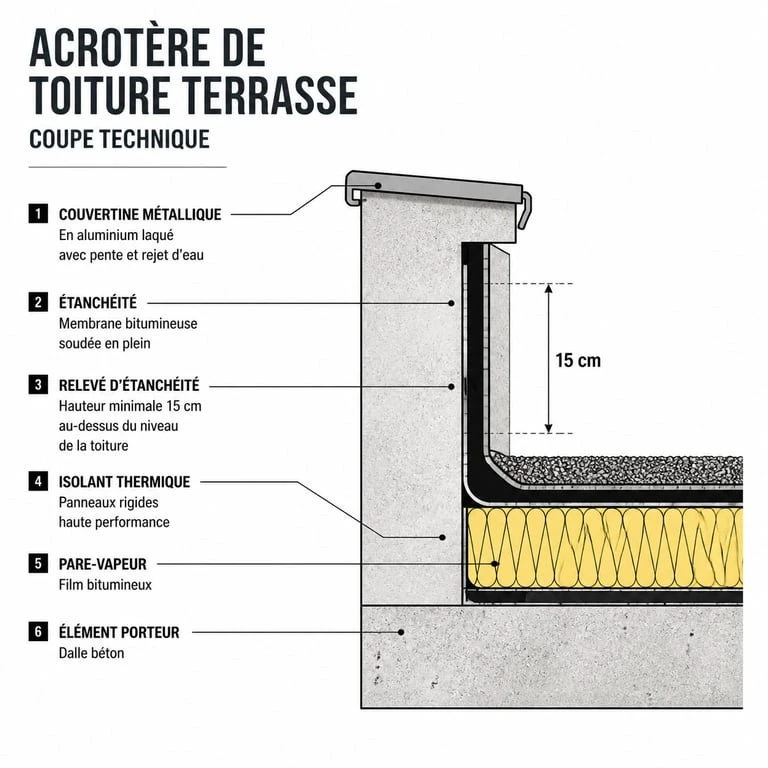 ACROTÈRE DE TOITURE TERRASSE

COUPE TECHNIQUE

1 COUVERTINE MÉTALLIQUE
En aluminium laqué avec pente et rejet d'eau

2 ÉTANCHÉITÉ
Membrane bitumineuse soudée en plein

3 RELEVÉ D'ÉTANCHÉITÉ
Hauteur minimale 15 cm au-dessus du niveau de la toiture

4 ISOLANT THERMIQUE
Panneaux rigides haute performance

5 PARE-VAPEUR
Film bitumineux

6 ÉLÉMENT PORTEUR
Dalle béton

15 cm