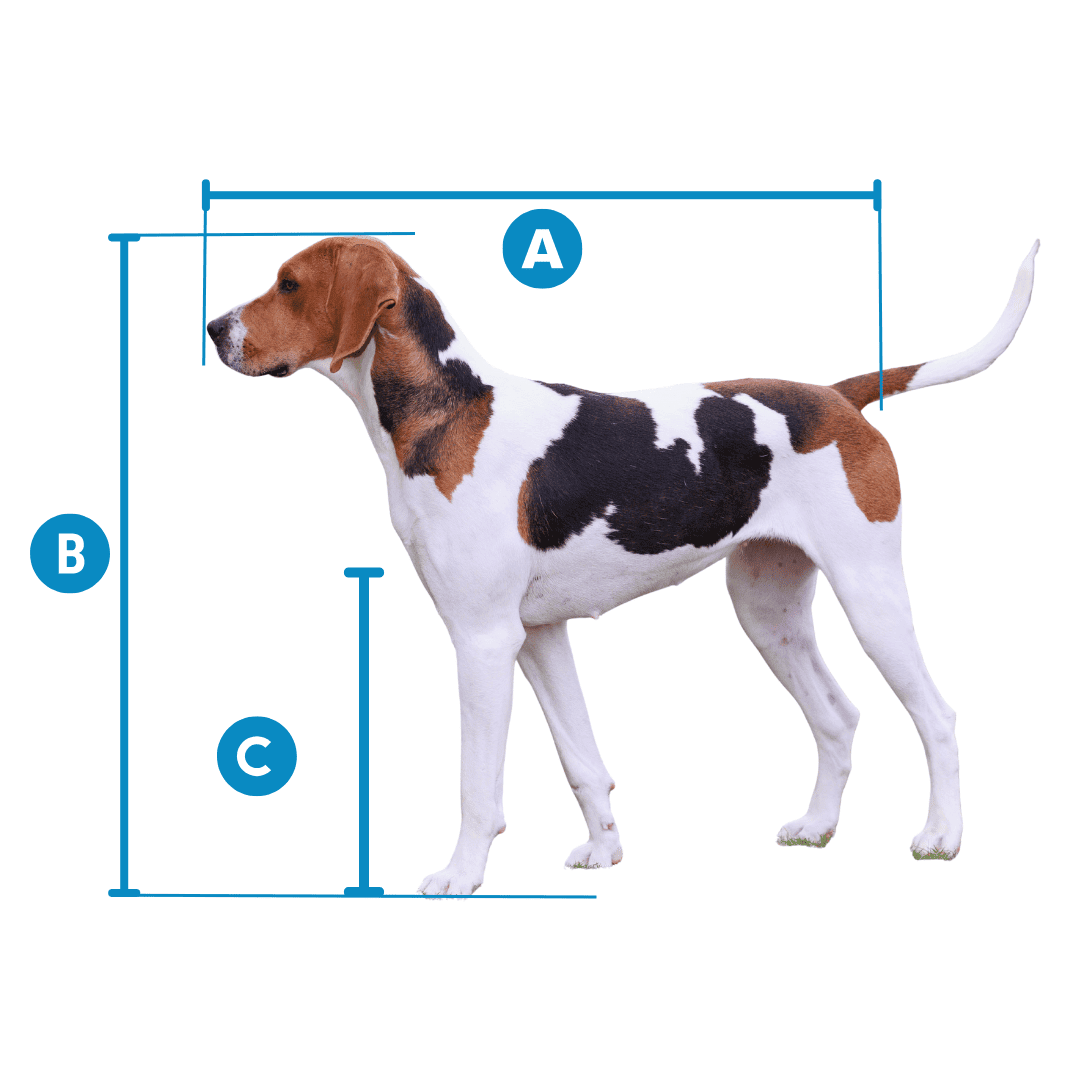 A
B
C