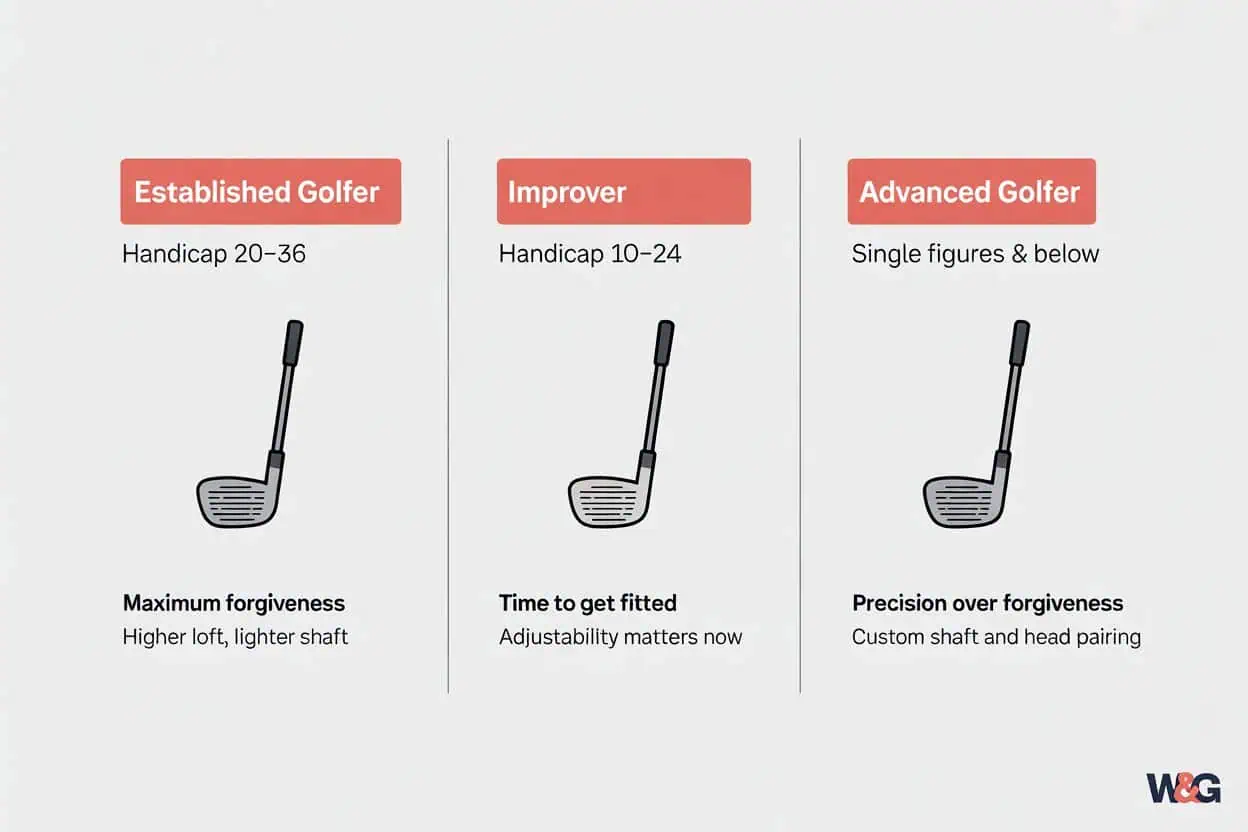 Established Golfer

Handicap 20–36

Maximum forgiveness

Higher loft, lighter shaft

Improver

Handicap 10–24

Time to get fitted

Adjustability matters now

Advanced Golfer

Single figures & below

Precision over forgiveness

Custom shaft and head pairing

W&G