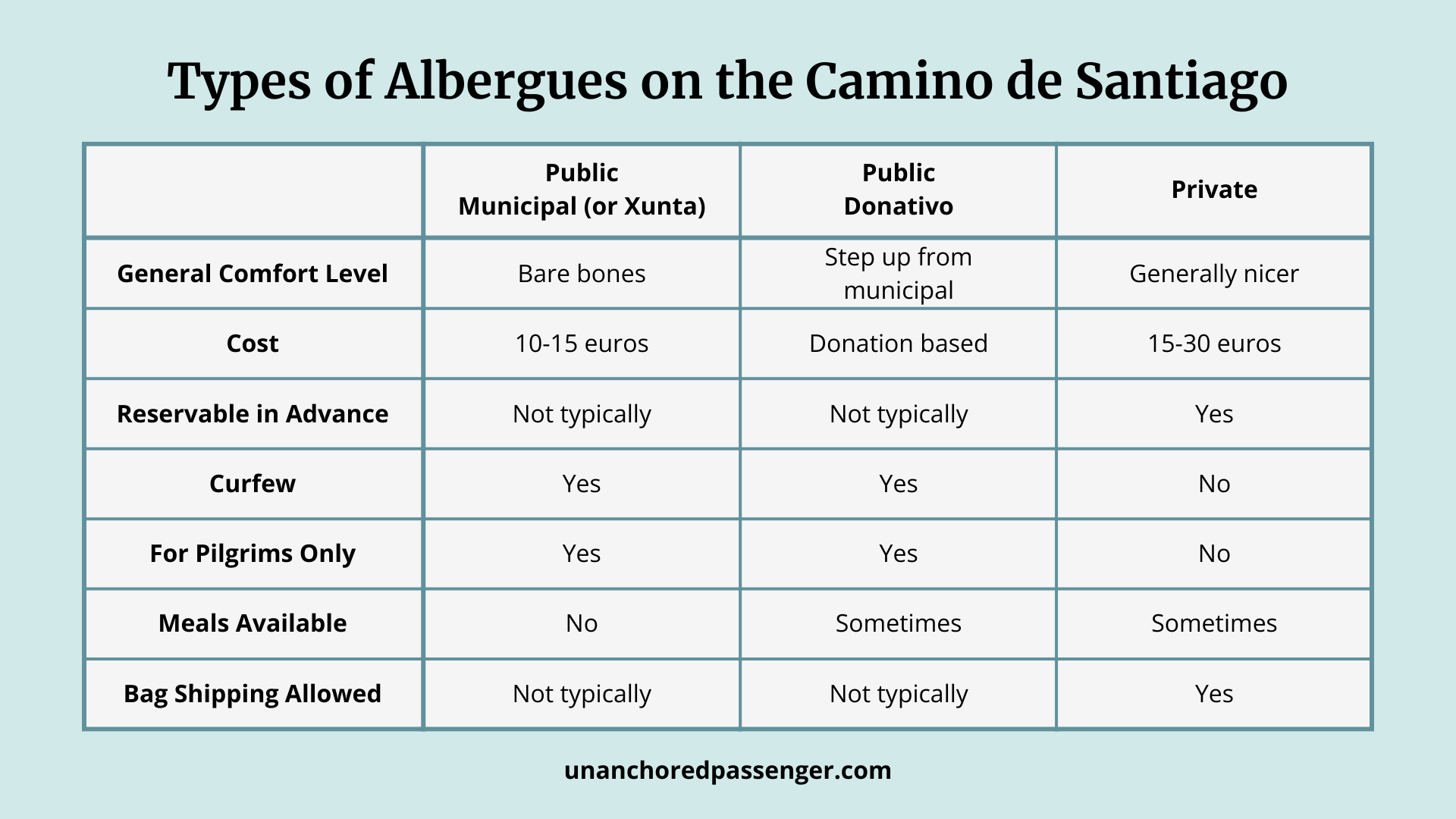 Types of Albergues on the Camino de Santiago

| | Public Municipal (or Xunta) | Public Donativo | Private |
|---|---|---|---|
| General Comfort Level | Bare bones | Step up from municipal | Generally nicer |
| Cost | 10-15 euros | Donation based | 15-30 euros |
| Reservable in Advance | Not typically | Not typically | Yes |
| Curfew | Yes | Yes | No |
| For Pilgrims Only | Yes | Yes | No |
| Meals Available | No | Sometimes | Sometimes |
| Bag Shipping Allowed | Not typically | Not typically | Yes |

unanchoredpassenger.com