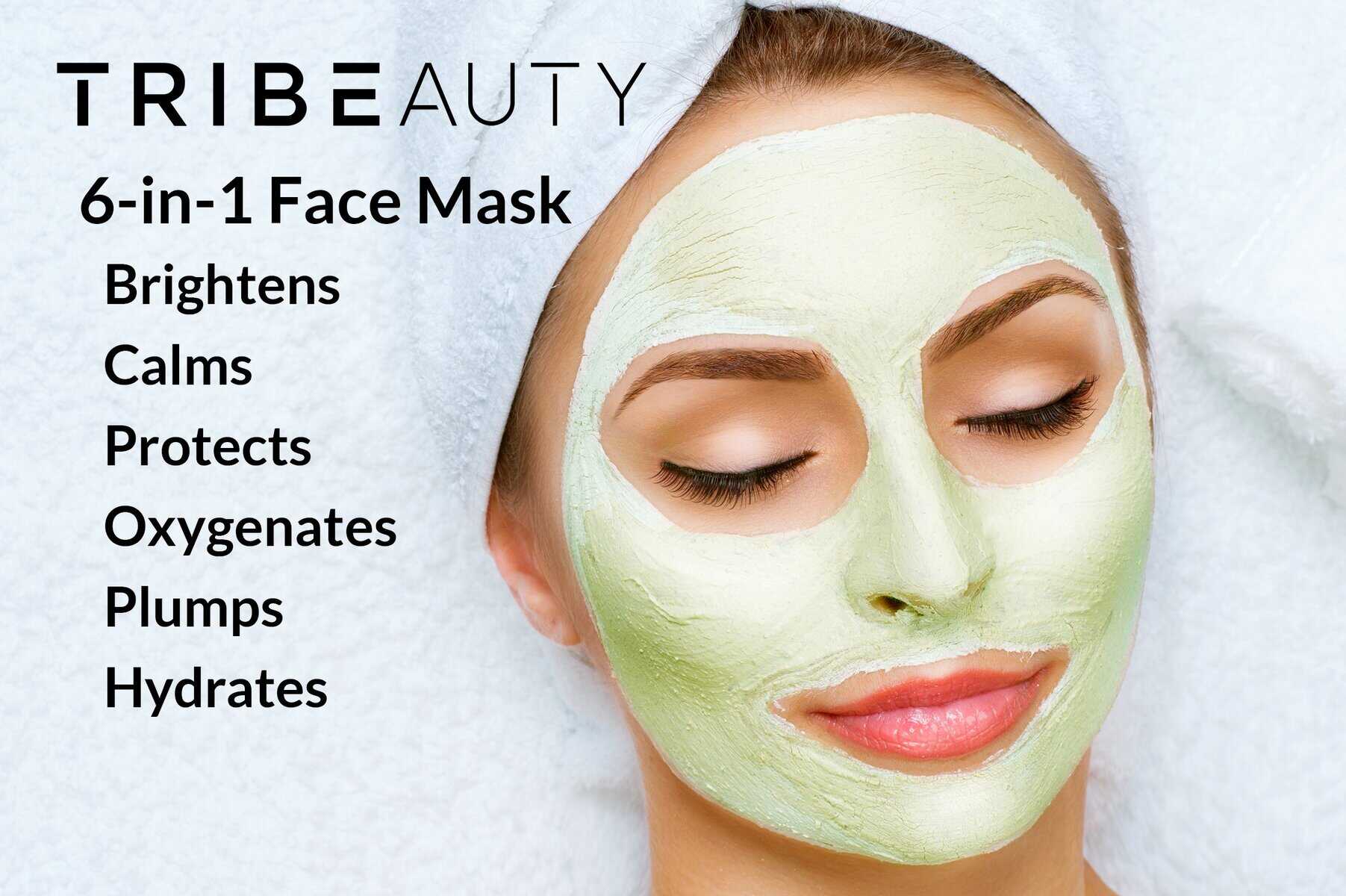 TRIBEAUTY

6-in-1 Face Mask

Brightens
Calms
Protects
Oxygenates
Plumps
Hydrates