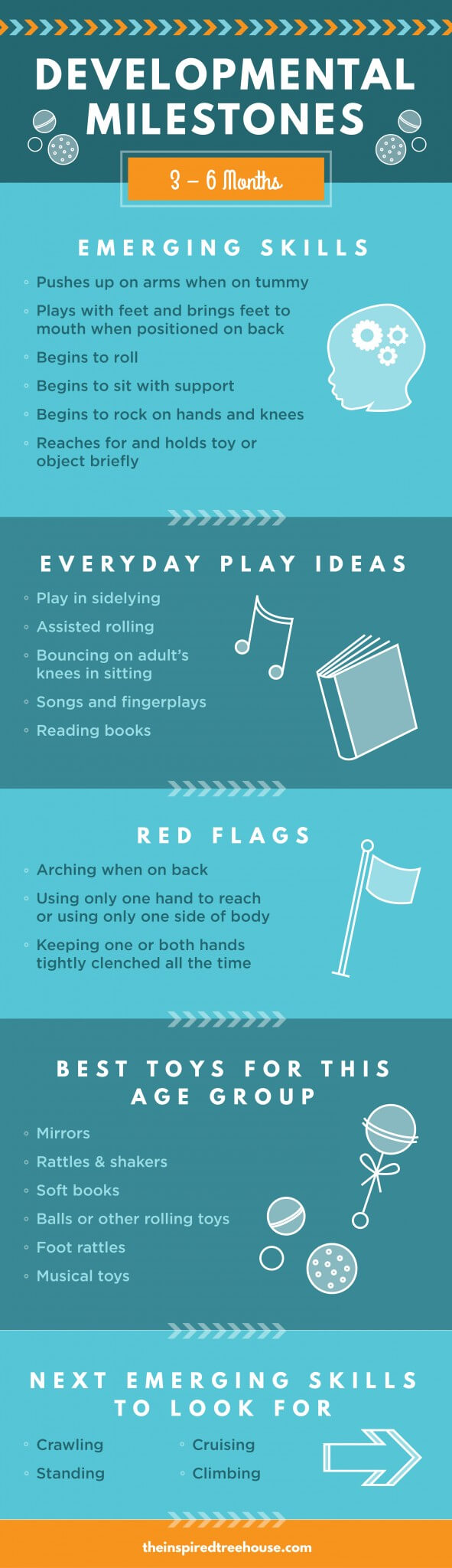 DEVELOPMENTAL MILESTONES

3 – 6 Months

EMERGING SKILLS

◦ Pushes up on arms when on tummy
◦ Plays with feet and brings feet to mouth when positioned on back
◦ Begins to roll
◦ Begins to sit with support
◦ Begins to rock on hands and knees
◦ Reaches for and holds toy or object briefly

EVERYDAY PLAY IDEAS

◦ Play in sidelying
◦ Assisted rolling
◦ Bouncing on adult's knees in sitting
◦ Songs and fingerplays
◦ Reading books

RED FLAGS

◦ Arching when on back
◦ Using only one hand to reach or using only one side of body
◦ Keeping one or both hands tightly clenched all the time

BEST TOYS FOR THIS AGE GROUP

◦ Mirrors
◦ Rattles & shakers
◦ Soft books
◦ Balls or other rolling toys
◦ Foot rattles
◦ Musical toys

NEXT EMERGING SKILLS TO LOOK FOR

◦ Crawling
◦ Standing
◦ Cruising
◦ Climbing

theinspiredtreehouse.com