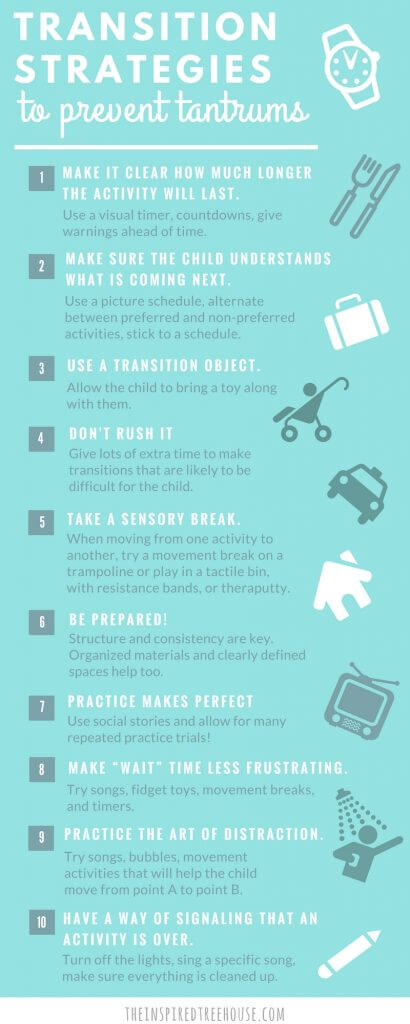 TRANSITION STRATEGIES
to prevent tantrums

1 MAKE IT CLEAR HOW MUCH LONGER THE ACTIVITY WILL LAST.
Use a visual timer, countdowns, give warnings ahead of time.

2 MAKE SURE THE CHILD UNDERSTANDS WHAT IS COMING NEXT.
Use a picture schedule, alternate between preferred and non-preferred activities, stick to a schedule.

3 USE A TRANSITION OBJECT.
Allow the child to bring a toy along with them.

4 DON'T RUSH IT
Give lots of extra time to make transitions that are likely to be difficult for the child.

5 TAKE A SENSORY BREAK.
When moving from one activity to another, try a movement break on a trampoline or play in a tactile bin, with resistance bands, or theraputty.

6 BE PREPARED!
Structure and consistency are key. Organized materials and clearly defined spaces help too.

7 PRACTICE MAKES PERFECT
Use social stories and allow for many repeated practice trials!

8 MAKE "WAIT" TIME LESS FRUSTRATING.
Try songs, fidget toys, movement breaks, and timers.

9 PRACTICE THE ART OF DISTRACTION.
Try songs, bubbles, movement activities that will help the child move from point A to point B.

10 HAVE A WAY OF SIGNALING THAT AN ACTIVITY IS OVER.
Turn off the lights, sing a specific song, make sure everything is cleaned up.

THEINSPIREDTREEHOUSE.COM