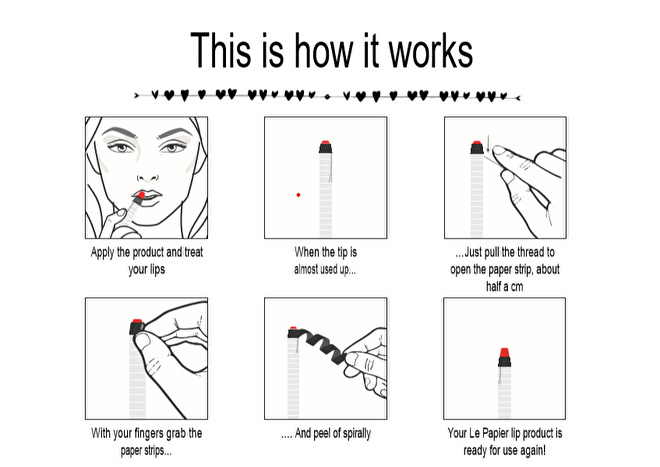 This is how it works

Apply the product and treat your lips

When the tip is almost used up...

...Just pull the thread to open the paper strip, about half a cm

With your fingers grab the paper strips...

.... And peel of spirally

Your Le Papier lip product is ready for use again!