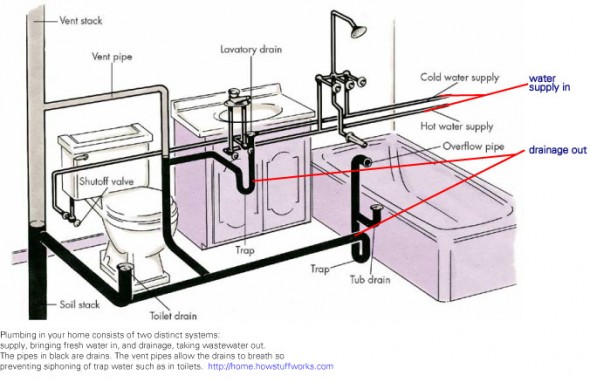 Vent stack

Vent pipe

Lavatory drain

Cold water supply

water supply in

Hot water supply

Overflow pipe

drainage out

Shutoff valve

Trap

Trap

Tub drain

Soil stack

Toilet drain

Plumbing in your home consists of two distinct systems: supply, bringing fresh water in, and drainage, taking wastewater out. The pipes in black are drains. The vent pipes allow the drains to breath so preventing siphoning of trap water such as in toilets. http://home.howstuffworks.com