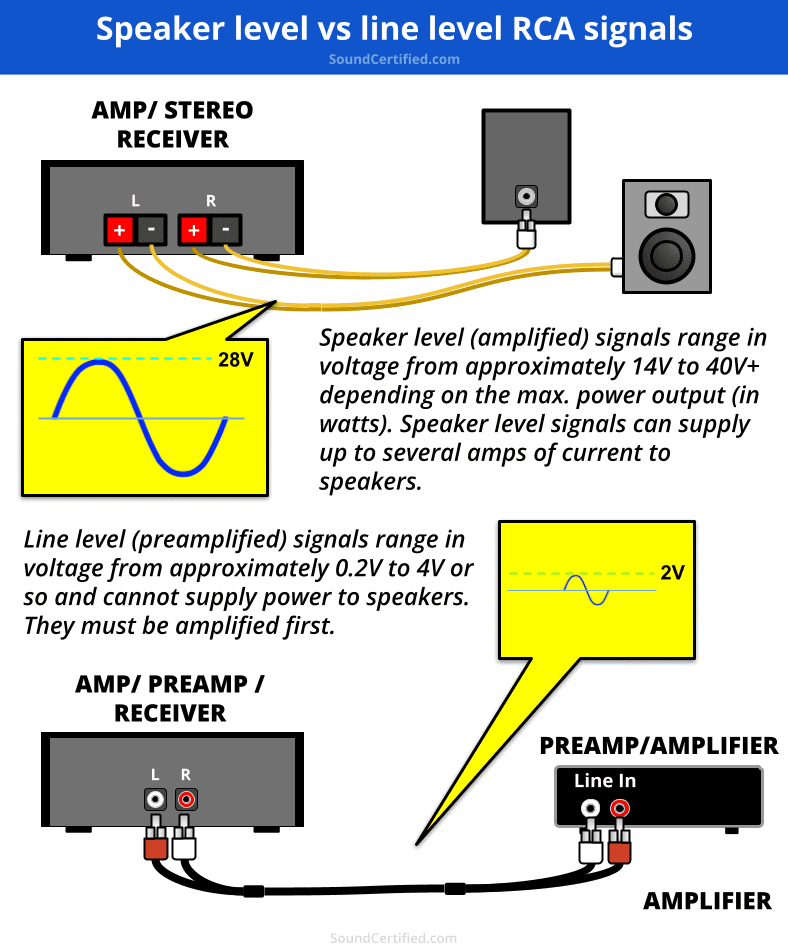 Speaker level vs line level RCA signals
SoundCertified.com

AMP/ STEREO RECEIVER

L R
+ - + -

28V

Speaker level (amplified) signals range in voltage from approximately 14V to 40V+ depending on the max. power output (in watts). Speaker level signals can supply up to several amps of current to speakers.

Line level (preamplified) signals range in voltage from approximately 0.2V to 4V or so and cannot supply power to speakers. They must be amplified first.

2V

AMP/ PREAMP / RECEIVER

L R

PREAMP/AMPLIFIER

Line In

AMPLIFIER

SoundCertified.com