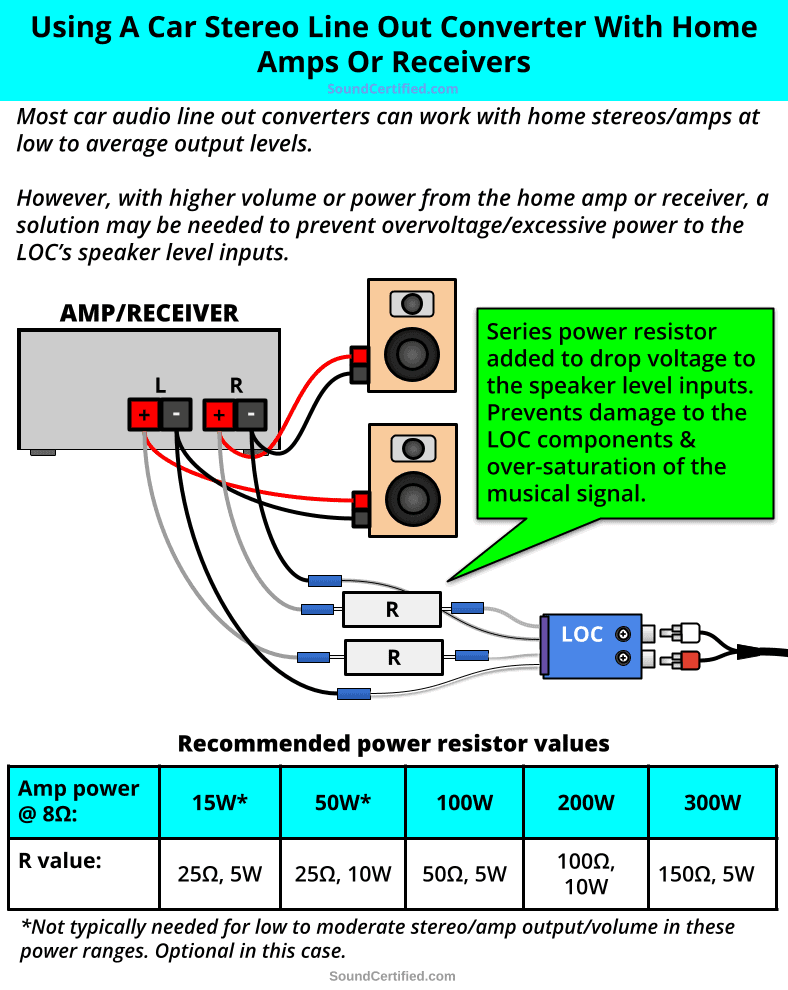 Using A Car Stereo Line Out Converter With Home Amps Or Receivers

SoundCertified.com

Most car audio line out converters can work with home stereos/amps at low to average output levels.

However, with higher volume or power from the home amp or receiver, a solution may be needed to prevent overvoltage/excessive power to the LOC's speaker level inputs.

AMP/RECEIVER

L

R

+ -

+ -

Series power resistor added to drop voltage to the speaker level inputs. Prevents damage to the LOC components & over-saturation of the musical signal.

R

R

LOC

Recommended power resistor values

| Amp power @ 8Ω: | 15W* | 50W* | 100W | 200W | 300W |
|---|---|---|---|---|---|
| R value: | 25Ω, 5W | 25Ω, 10W | 50Ω, 5W | 100Ω, 10W | 150Ω, 5W |

*Not typically needed for low to moderate stereo/amp output/volume in these power ranges. Optional in this case.

SoundCertified.com