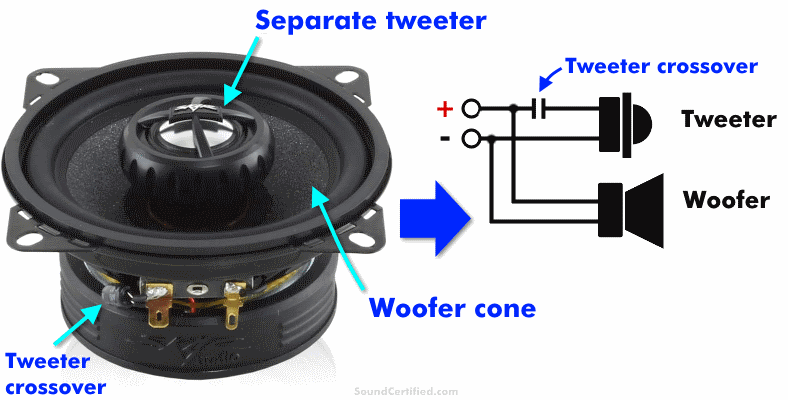 Separate tweeter

Tweeter crossover

+

-

Tweeter

Woofer

Woofer cone

Tweeter crossover

SoundCertified.com