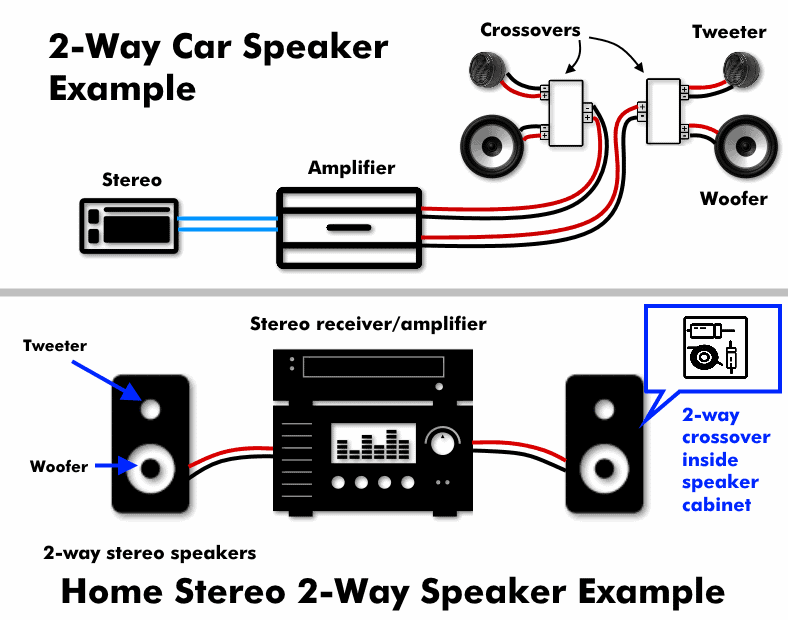 2-Way Car Speaker Example

Crossovers

Tweeter

Woofer

Stereo

Amplifier

Stereo receiver/amplifier

Tweeter

Woofer

2-way crossover inside speaker cabinet

2-way stereo speakers

Home Stereo 2-Way Speaker Example