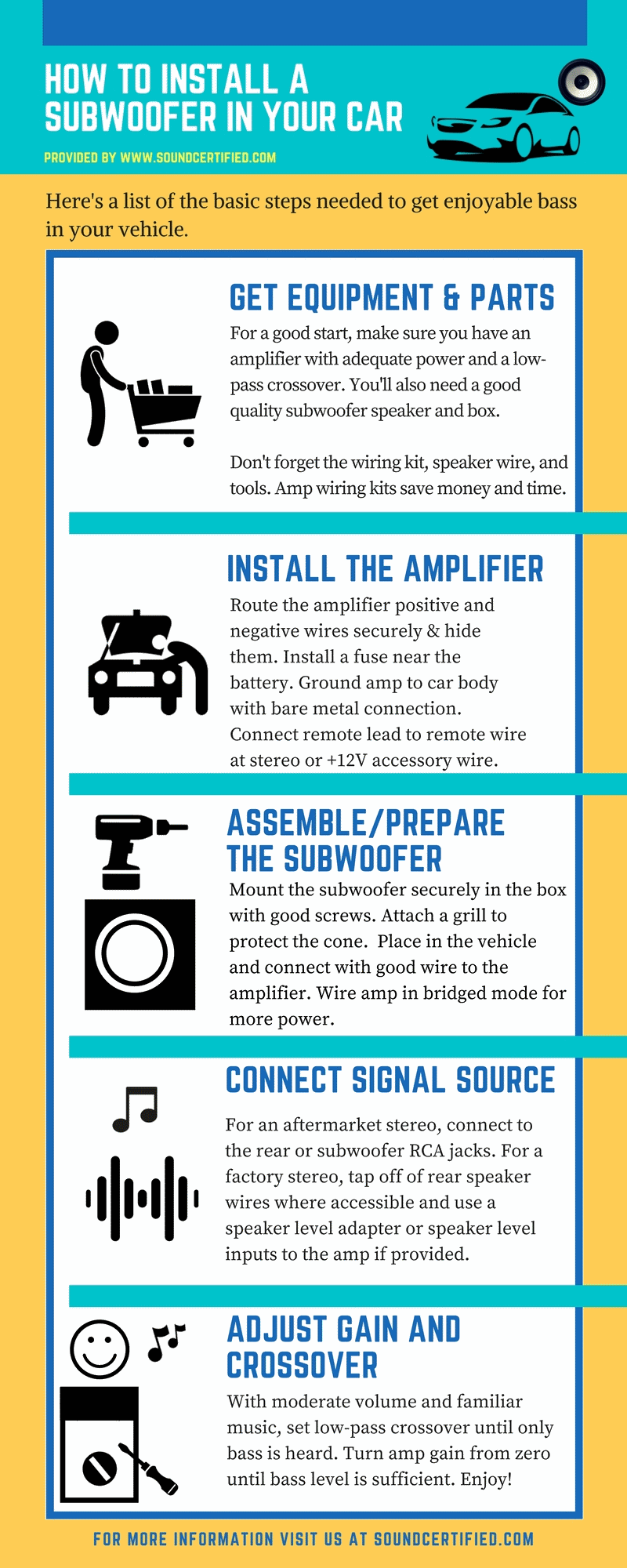 HOW TO INSTALL A SUBWOOFER IN YOUR CAR

PROVIDED BY WWW.SOUNDCERTIFIED.COM

Here's a list of the basic steps needed to get enjoyable bass in your vehicle.

GET EQUIPMENT & PARTS

For a good start, make sure you have an amplifier with adequate power and a low-pass crossover. You'll also need a good quality subwoofer speaker and box.

Don't forget the wiring kit, speaker wire, and tools. Amp wiring kits save money and time.

INSTALL THE AMPLIFIER

Route the amplifier positive and negative wires securely & hide them. Install a fuse near the battery. Ground amp to car body with bare metal connection. Connect remote lead to remote wire at stereo or +12V accessory wire.

ASSEMBLE/PREPARE THE SUBWOOFER

Mount the subwoofer securely in the box with good screws. Attach a grill to protect the cone. Place in the vehicle and connect with good wire to the amplifier. Wire amp in bridged mode for more power.

CONNECT SIGNAL SOURCE

For an aftermarket stereo, connect to the rear or subwoofer RCA jacks. For a factory stereo, tap off of rear speaker wires where accessible and use a speaker level adapter or speaker level inputs to the amp if provided.

ADJUST GAIN AND CROSSOVER

With moderate volume and familiar music, set low-pass crossover until only bass is heard. Turn amp gain from zero until bass level is sufficient. Enjoy!

FOR MORE INFORMATION VISIT US AT SOUNDCERTIFIED.COM