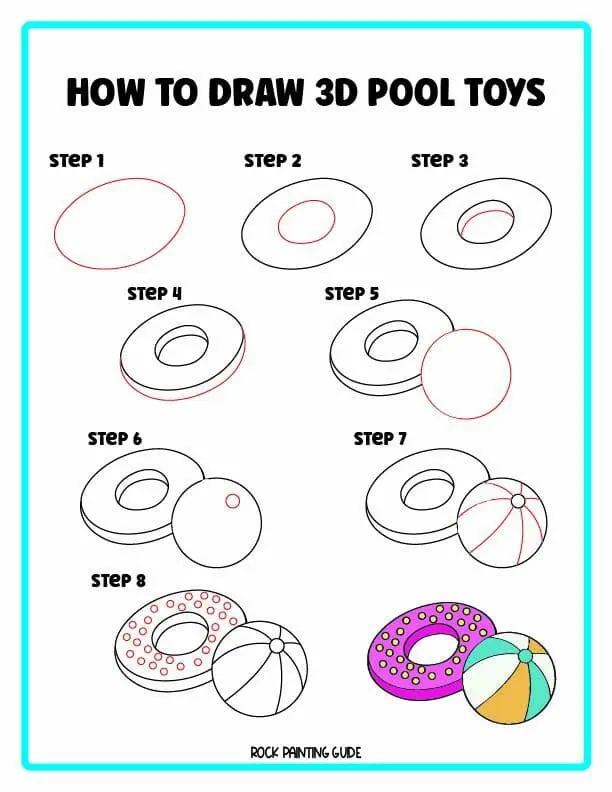 HOW TO DRAW 3D POOL TOYS

STEP 1

STEP 2

STEP 3

STEP 4

STEP 5

STEP 6

STEP 7

STEP 8

ROCK PAINTING GUIDE