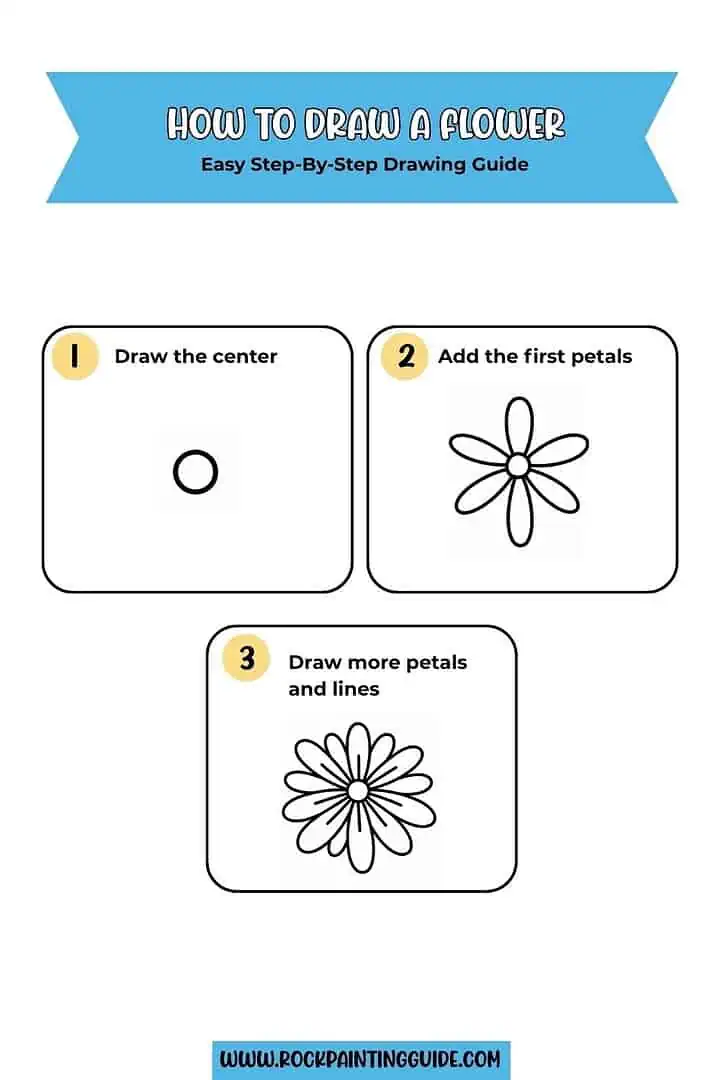 HOW TO DRAW A FLOWER
Easy Step-By-Step Drawing Guide

1 Draw the center

2 Add the first petals

3 Draw more petals and lines

WWW.ROCKPAINTINGGUIDE.COM