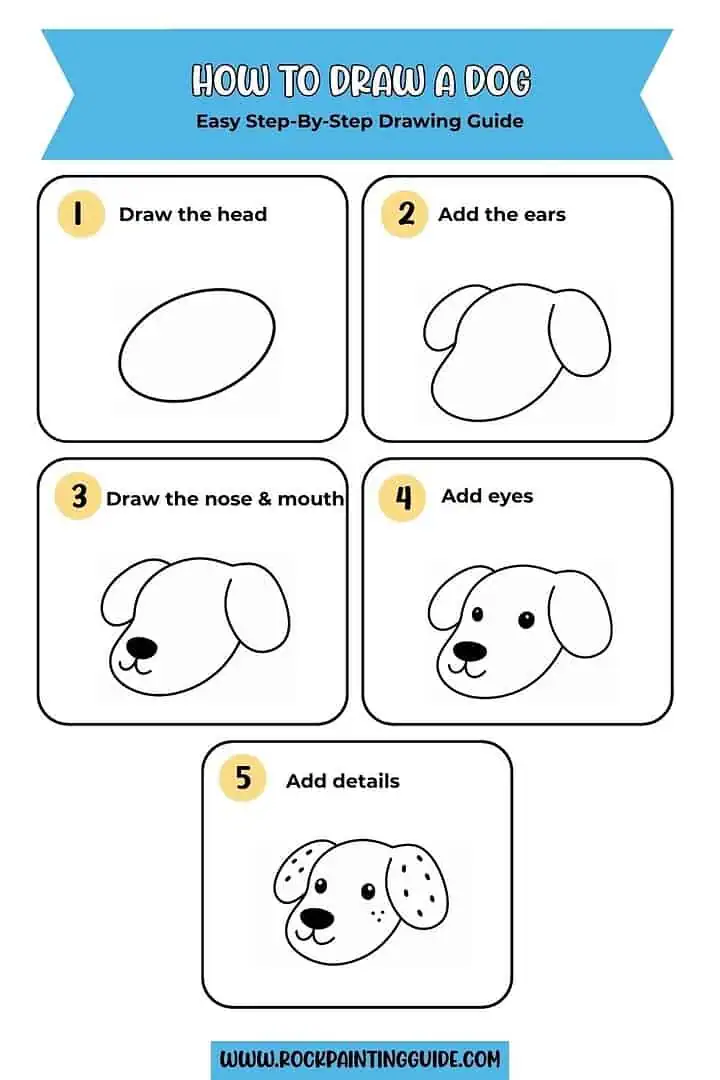 HOW TO DRAW A DOG
Easy Step-By-Step Drawing Guide

1 Draw the head

2 Add the ears

3 Draw the nose & mouth

4 Add eyes

5 Add details

WWW.ROCKPAINTINGGUIDE.COM