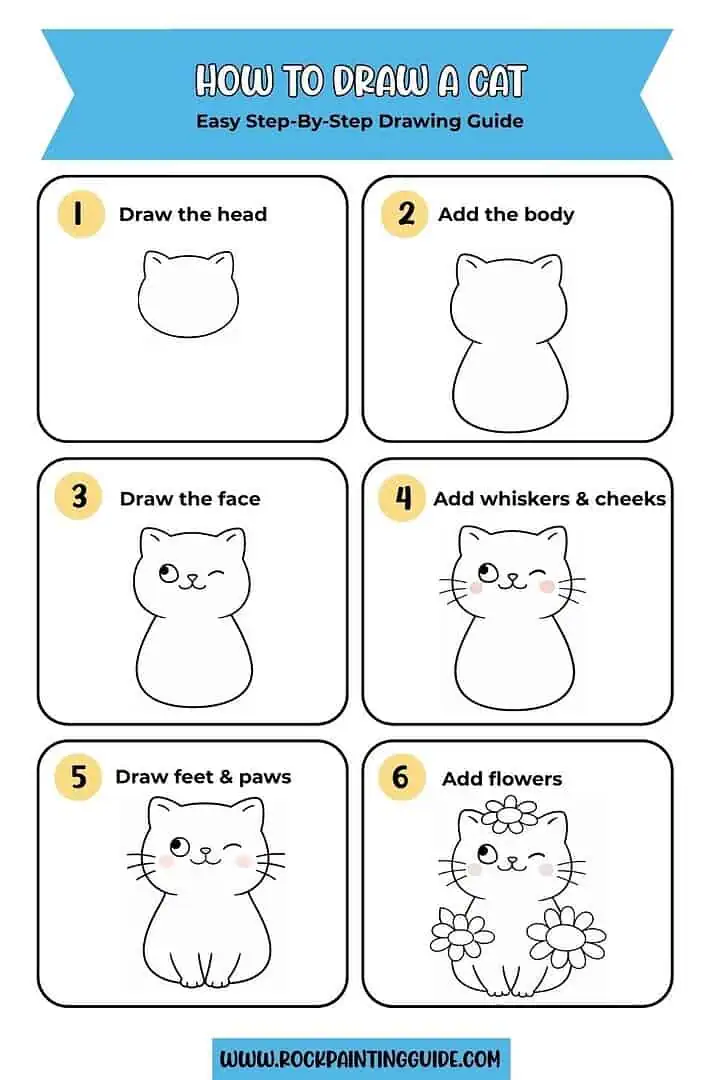 HOW TO DRAW A CAT
Easy Step-By-Step Drawing Guide

1 Draw the head

2 Add the body

3 Draw the face

4 Add whiskers & cheeks

5 Draw feet & paws

6 Add flowers

WWW.ROCKPAINTINGGUIDE.COM