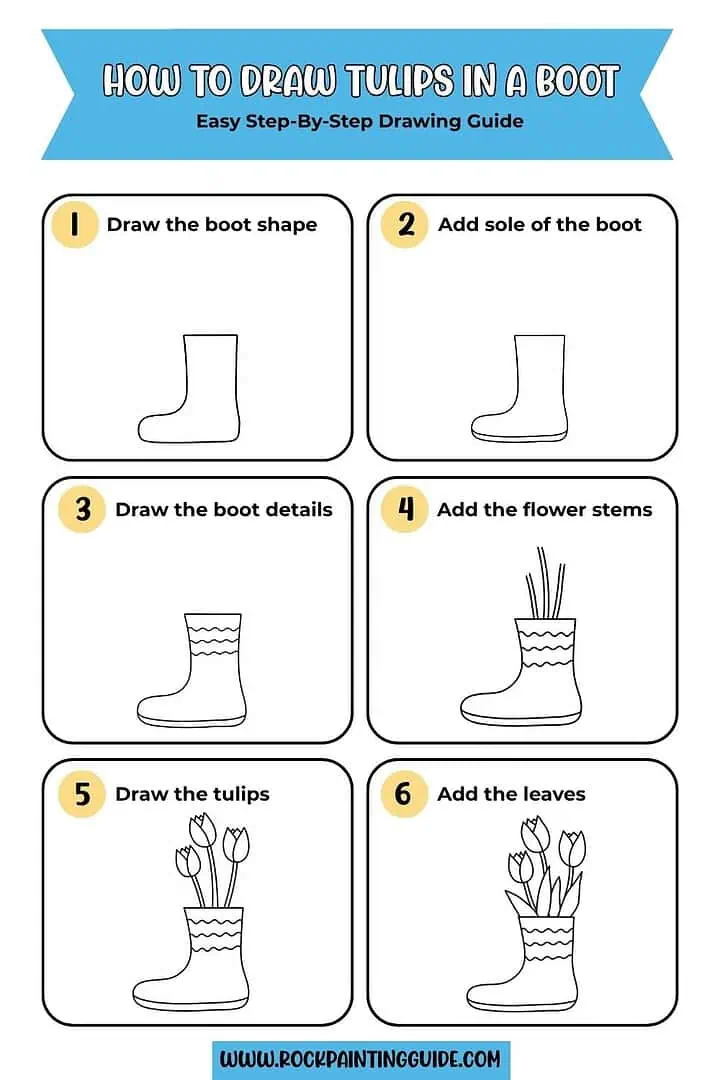 HOW TO DRAW TULIPS IN A BOOT

Easy Step-By-Step Drawing Guide

1 Draw the boot shape

2 Add sole of the boot

3 Draw the boot details

4 Add the flower stems

5 Draw the tulips

6 Add the leaves

WWW.ROCKPAINTINGGUIDE.COM