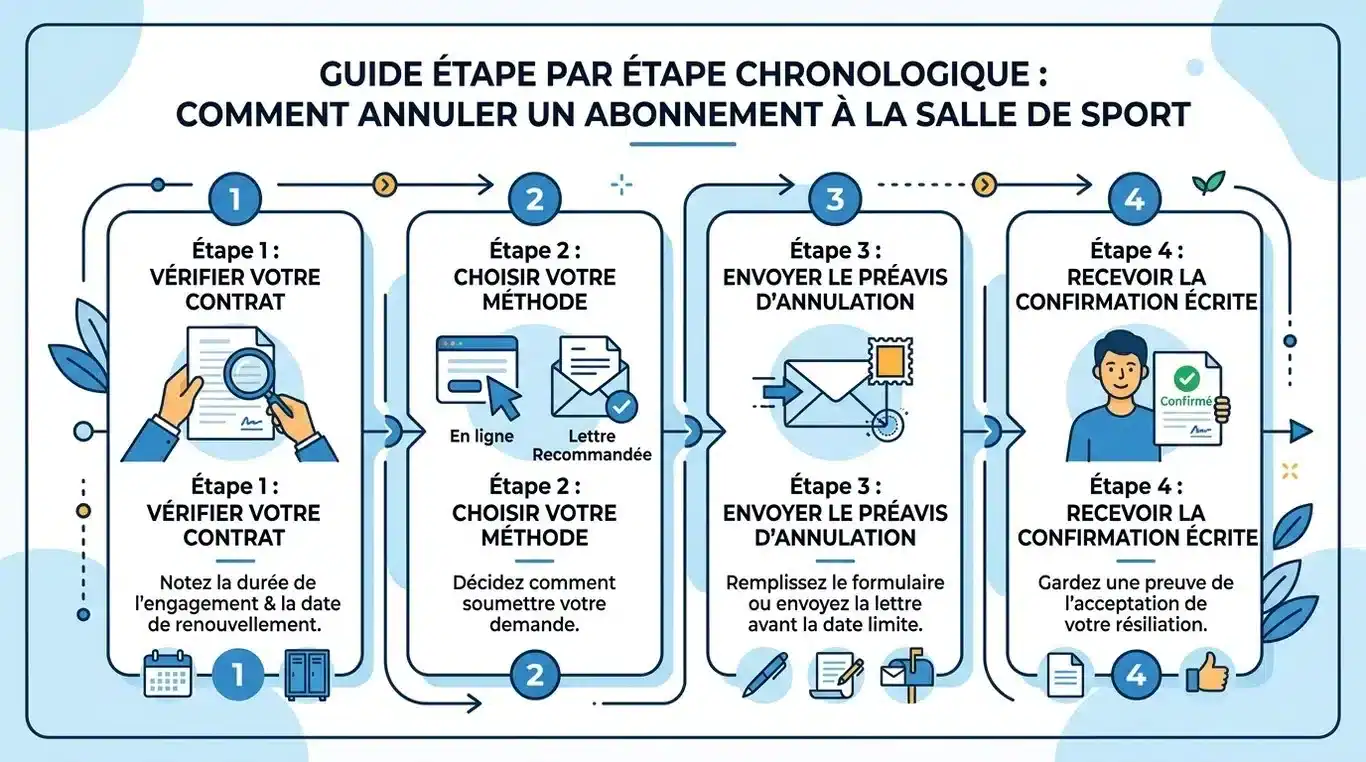 GUIDE ÉTAPE PAR ÉTAPE CHRONOLOGIQUE : COMMENT ANNULER UN ABONNEMENT À LA SALLE DE SPORT

1

Étape 1 : VÉRIFIER VOTRE CONTRAT

Étape 1 : VÉRIFIER VOTRE CONTRAT

Notez la durée de l'engagement & la date de renouvellement.

1

2

Étape 2 : CHOISIR VOTRE MÉTHODE

En ligne

Lettre Recommandée

Étape 2 : CHOISIR VOTRE MÉTHODE

Décidez comment soumettre votre demande.

2

3

Étape 3 : ENVOYER LE PRÉAVIS D'ANNULATION

Étape 3 : ENVOYER LE PRÉAVIS D'ANNULATION

Remplissez le formulaire ou envoyez la lettre avant la date limite.

4

Étape 4 : RECEVOIR LA CONFIRMATION ÉCRITE

Confirmé

Étape 4 : RECEVOIR LA CONFIRMATION ÉCRITE

Gardez une preuve de l'acceptation de votre résiliation.

4