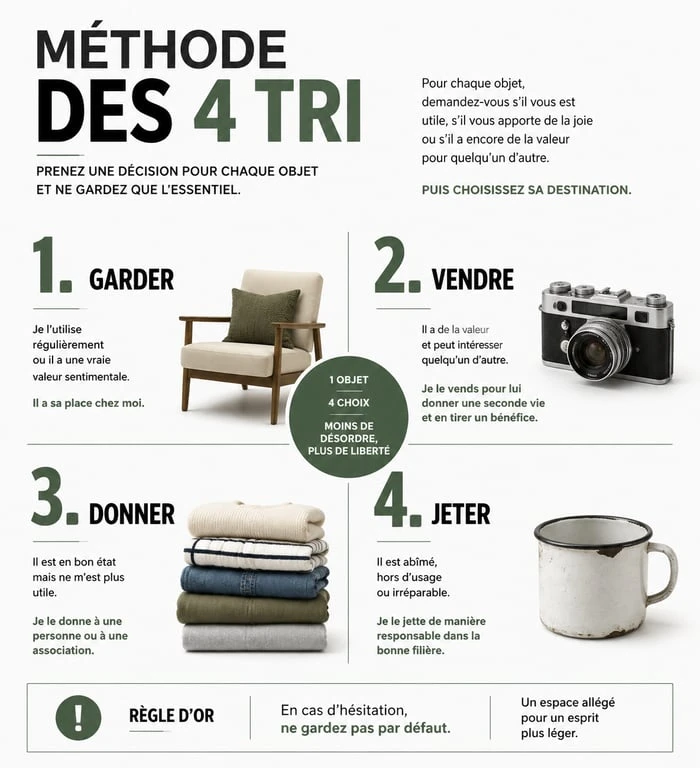 MÉTHODE DES 4 TRI

PRENEZ UNE DÉCISION POUR CHAQUE OBJET ET NE GARDEZ QUE L'ESSENTIEL.

Pour chaque objet, demandez-vous s'il vous est utile, s'il vous apporte de la joie ou s'il a encore de la valeur pour quelqu'un d'autre.

PUIS CHOISISSEZ SA DESTINATION.

1. GARDER

Je l'utilise régulièrement ou il a une vraie valeur sentimentale.

Il a sa place chez moi.

2. VENDRE

Il a de la valeur et peut intéresser quelqu'un d'autre.

Je le vends pour lui donner une seconde vie et en tirer un bénéfice.

1 OBJET
4 CHOIX
MOINS DE DÉSORDRE, PLUS DE LIBERTÉ

3. DONNER

Il est en bon état mais ne m'est plus utile.

Je le donne à une personne ou à une association.

4. JETER

Il est abîmé, hors d'usage ou irréparable.

Je le jette de manière responsable dans la bonne filière.

!

RÈGLE D'OR

En cas d'hésitation, ne gardez pas par défaut.

Un espace allégé pour un esprit plus léger.